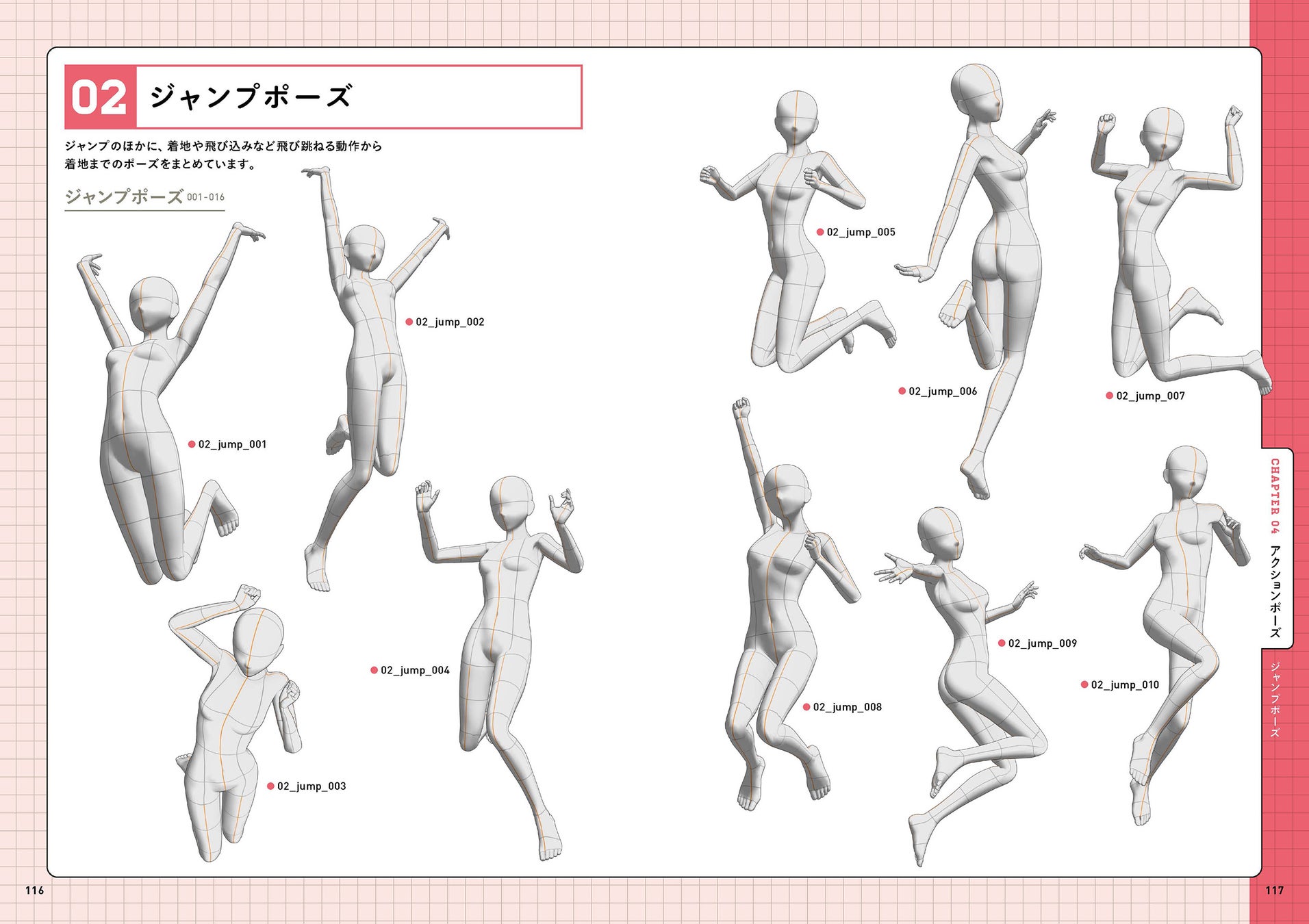 02 ジャンプポーズ

ジャンプのほかに、着地や飛び込みなど飛び跳ねる動作から着地までのポーズをまとめています。

ジャンプポーズ 001-016

02_jump_001

02_jump_002

02_jump_003

02_jump_004

02_jump_005

02_jump_006

02_jump_007

02_jump_008

02_jump_009

02_jump_010

CHAPTER 04 アクションポーズ

ジャンプポーズ

116

117