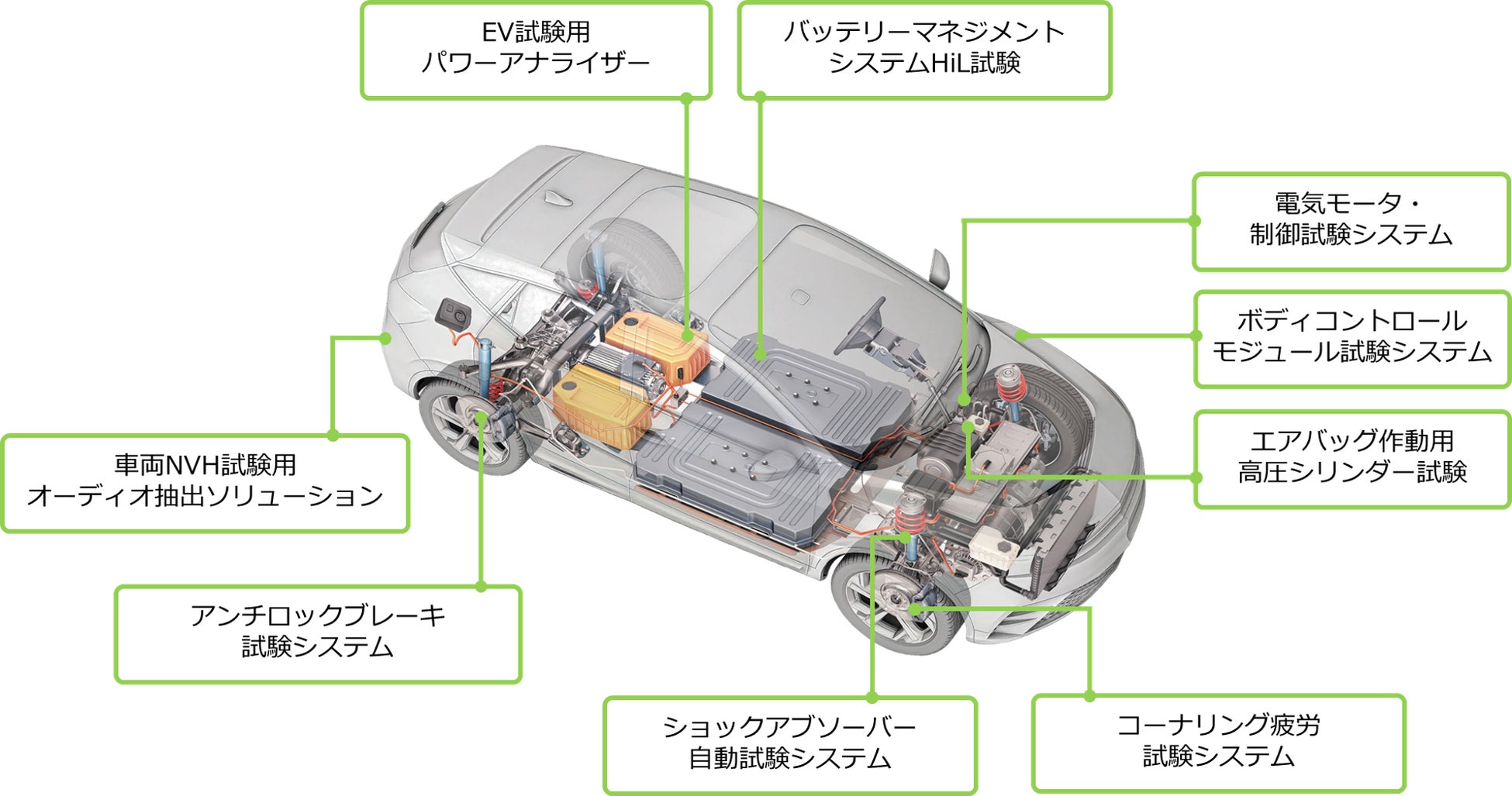 EV試験用
パワーアナライザー

バッテリーマネジメント
システムHiL試験

電気モータ・
制御試験システム

ボディコントロール
モジュール試験システム

エアバッグ作動用
高圧シリンダー試験

車両NVH試験用
オーディオ抽出ソリューション

アンチロックブレーキ
試験システム

ショックアブソーバー
自動試験システム

コーナリング疲労
試験システム