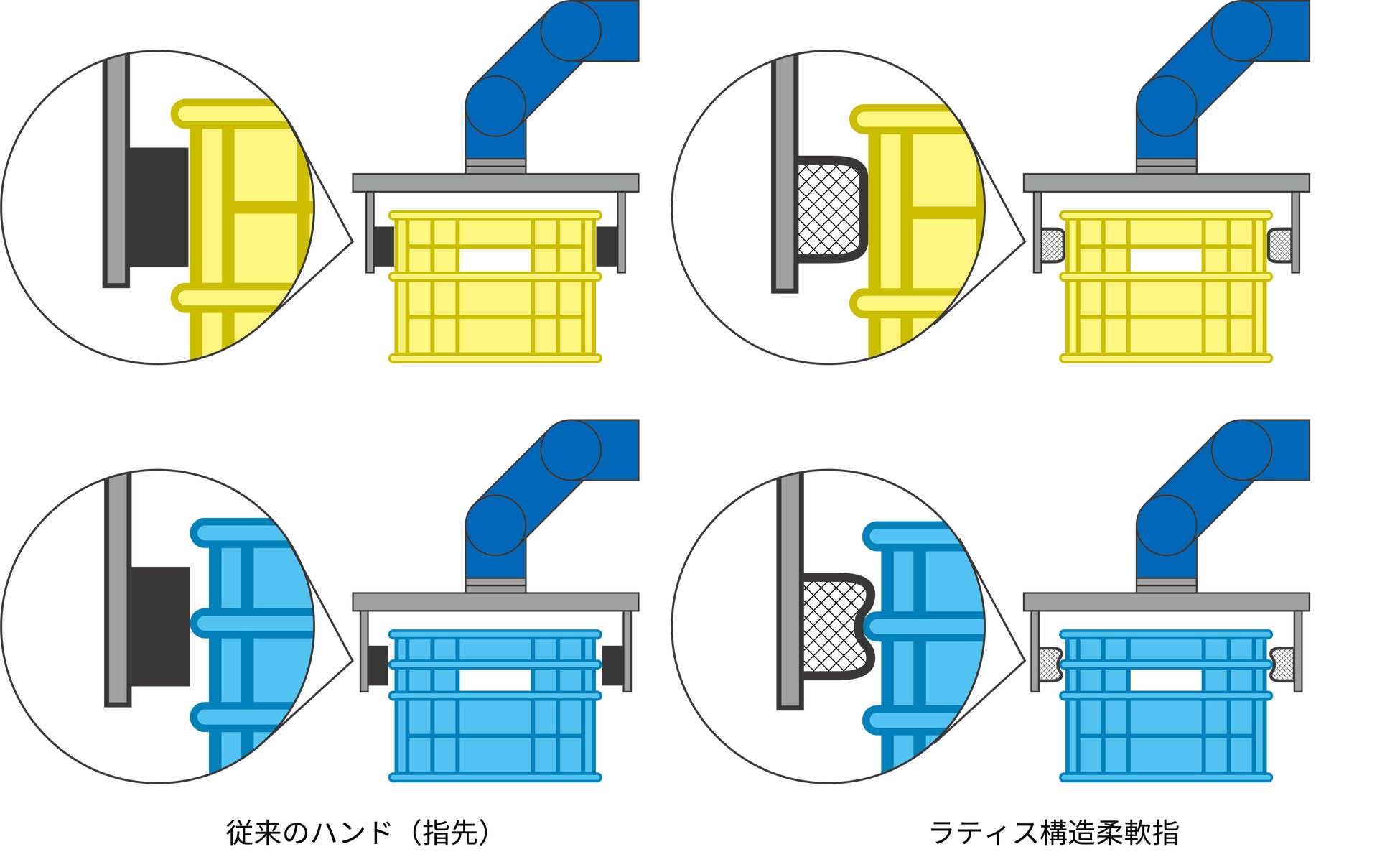 従来のハンド（指先）

ラティス構造柔軟指