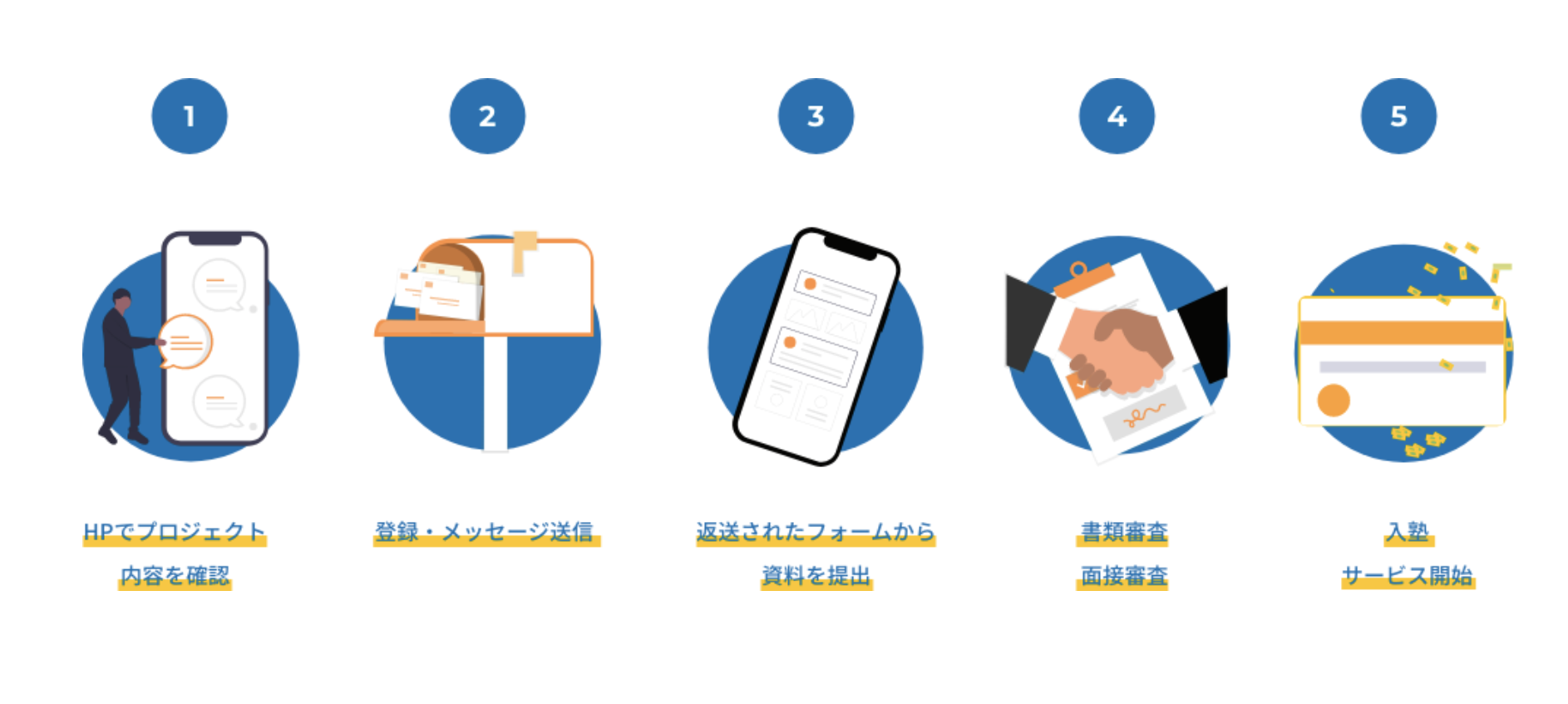 1

2

3

4

5

HPでプロジェクト
内容を確認

登録・メッセージ送信

返送されたフォームから
資料を提出

書類審査
面接審査

入塾
サービス開始