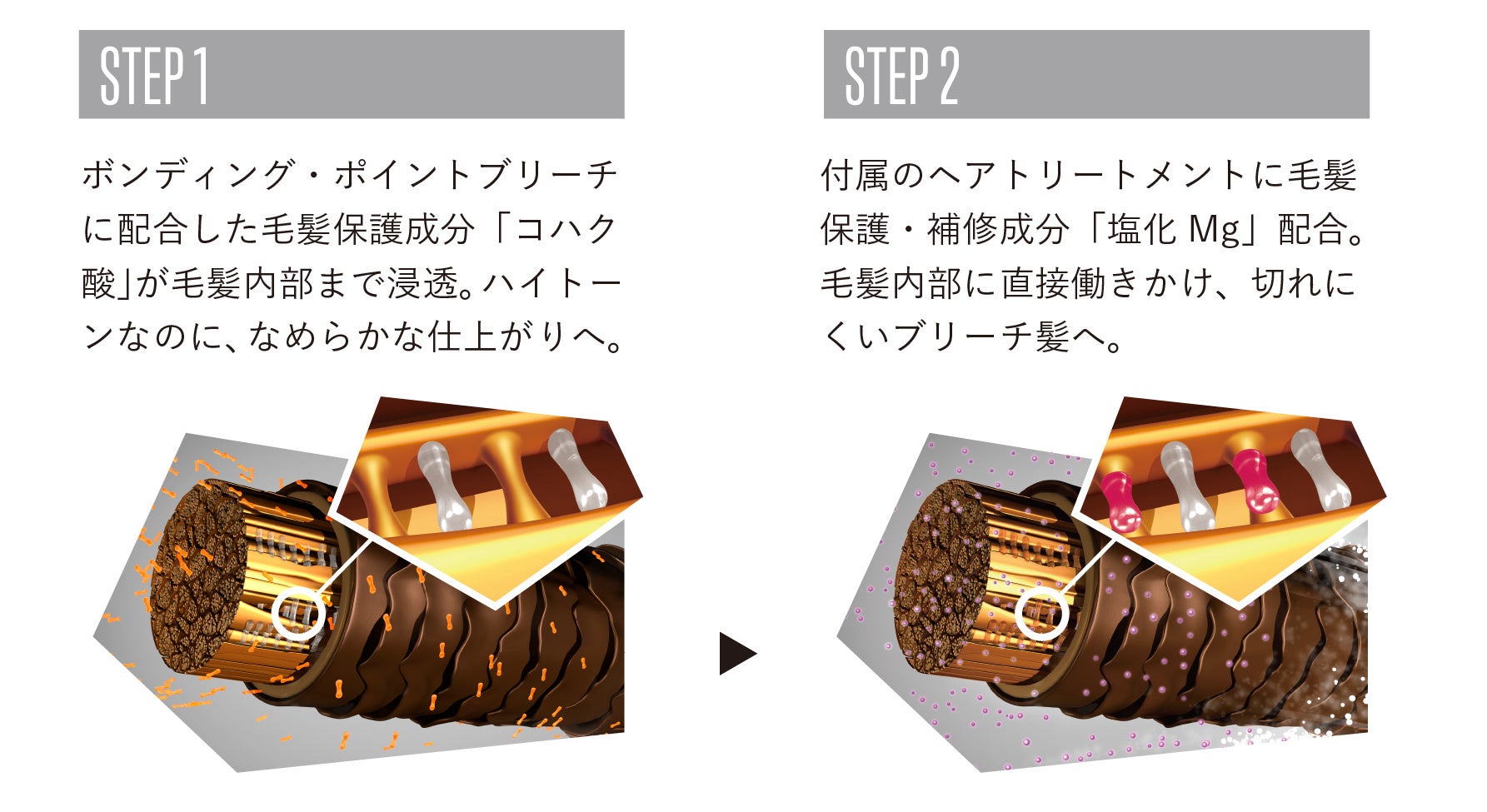 STEP 1

ボンディング・ポイントブリーチに配合した毛髪保護成分「コハク酸」が毛髪内部まで浸透。ハイトーンなのに、なめらかな仕上がりへ。

STEP 2

付属のヘアトリートメントに毛髪保護・補修成分「塩化 Mg」配合。毛髪内部に直接働きかけ、切れにくいブリーチ髪へ。