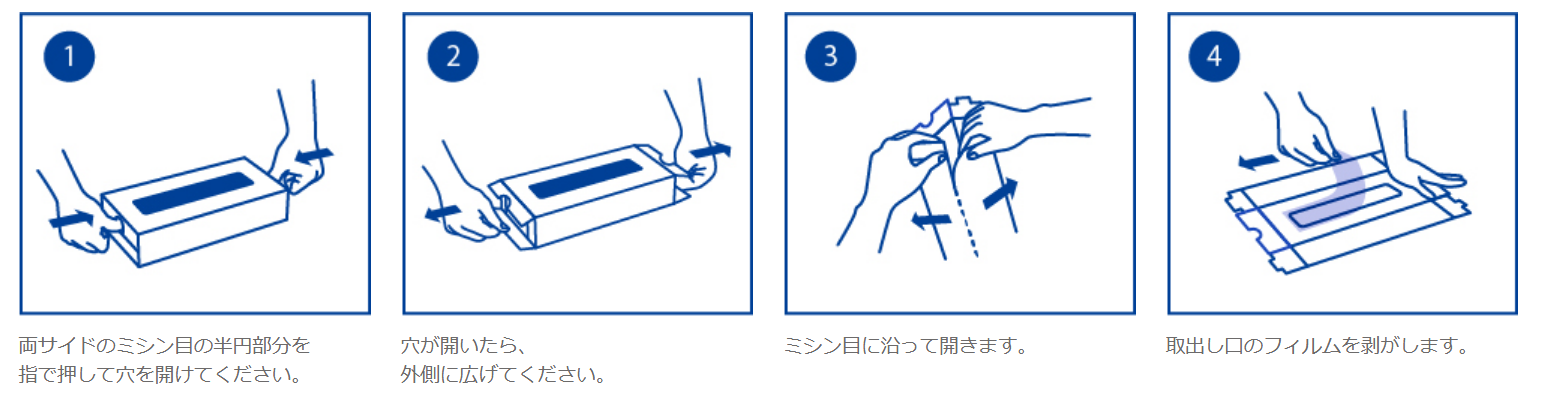 1

両サイドのミシン目の半円部分を指で押して穴を開けてください。

2

穴が開いたら、外側に広げてください。

3

ミシン目に沿って開きます。

4

取出し口のフィルムを剥がします。