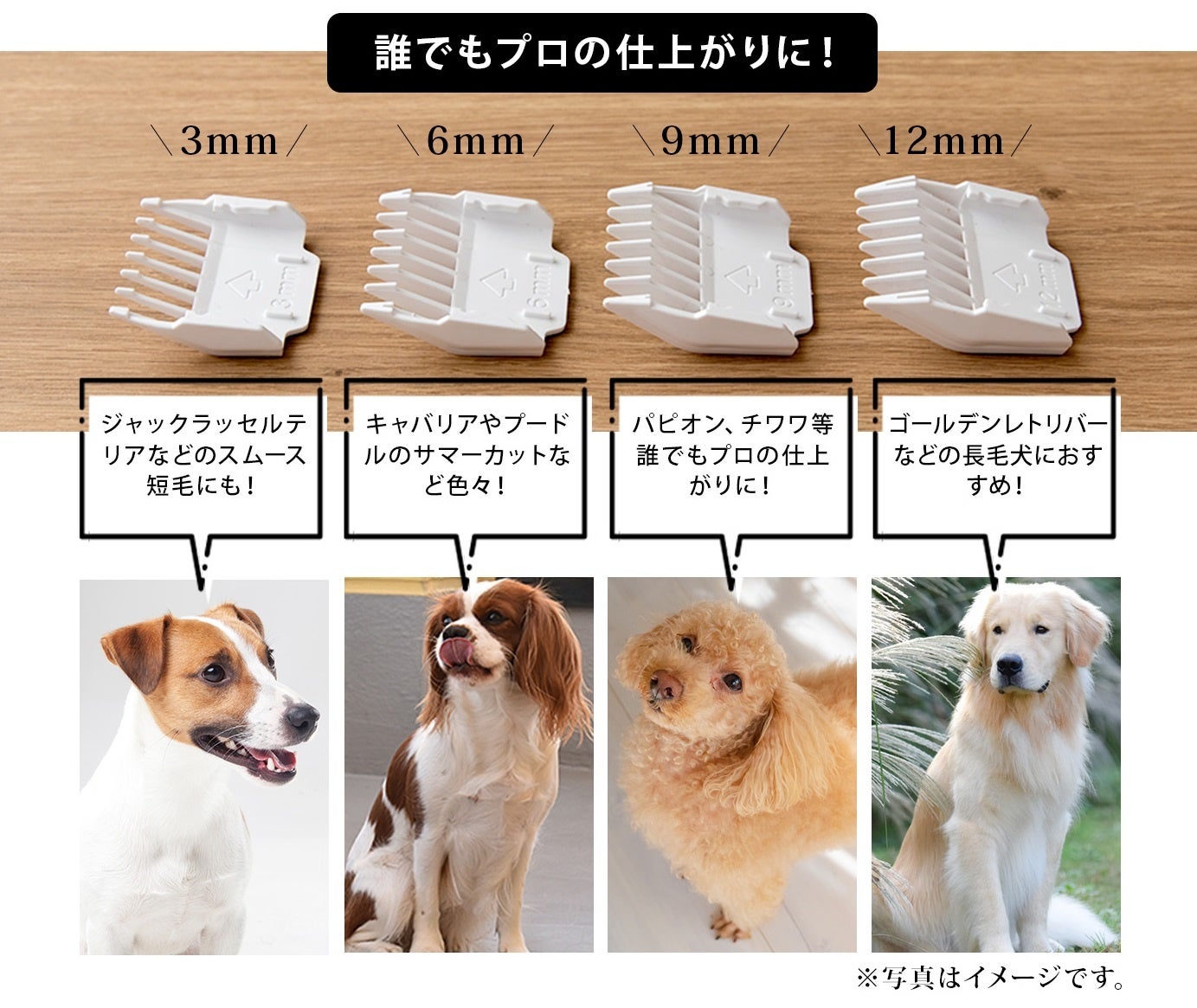 誰でもプロの仕上がりに！

＼3mm／

＼6mm／

＼9mm／

＼12mm／

3mm

6mm

9mm

12mm

ジャックラッセルテリアなどのスムース短毛にも！

キャバリアやプードルのサマーカットなど色々！

パピオン、チワワ等誰でもプロの仕上がりに！

ゴールデンレトリバーなどの長毛犬におすすめ！

※写真はイメージです。