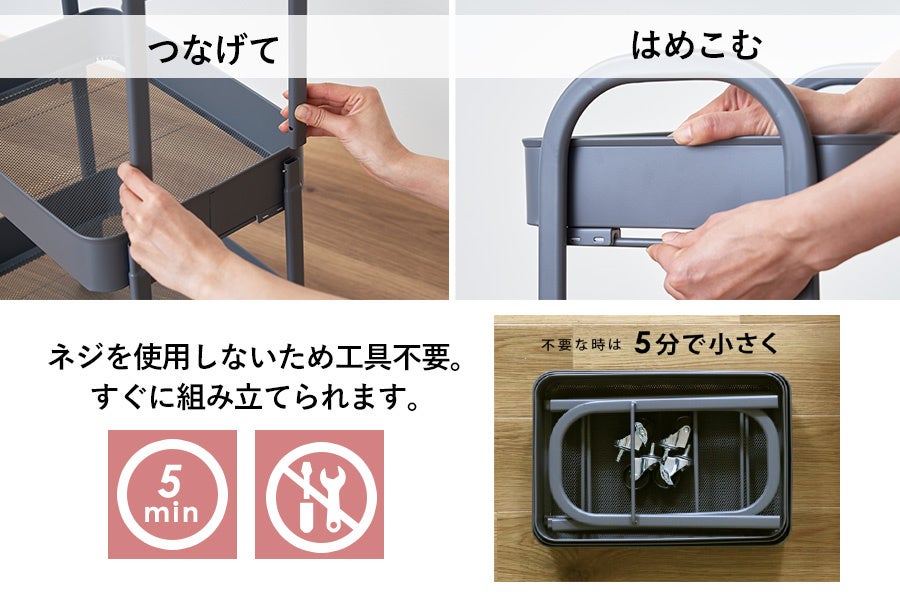 つなげて

はめこむ

ネジを使用しないため工具不要。
すぐに組み立てられます。

5
min

不要な時は 5分で小さく