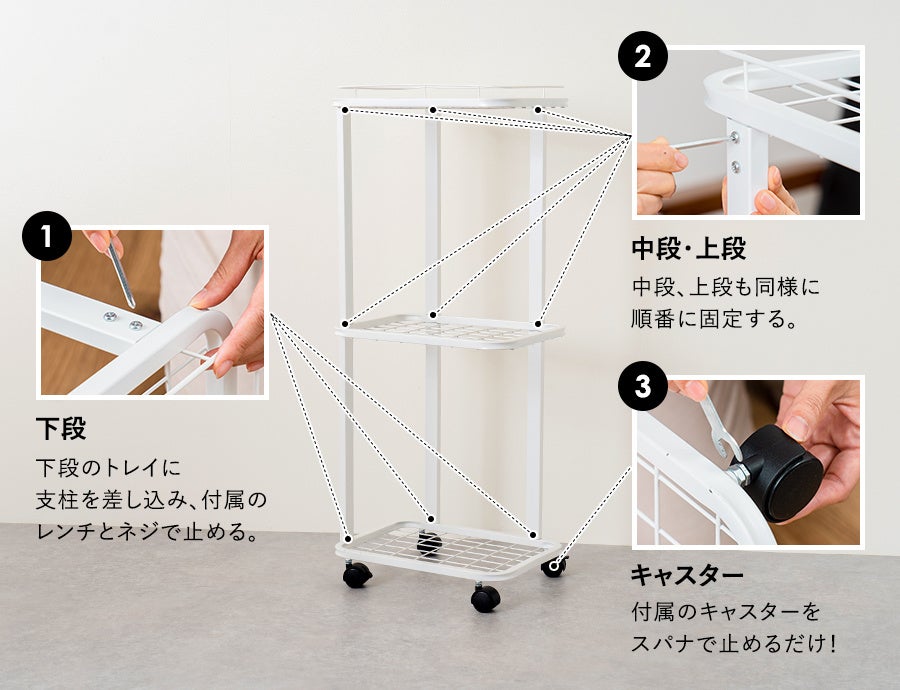 1

下段

下段のトレイに支柱を差し込み、付属のレンチとネジで止める。

2

中段・上段

中段、上段も同様に順番に固定する。

3

キャスター

付属のキャスターをスパナで止めるだけ!