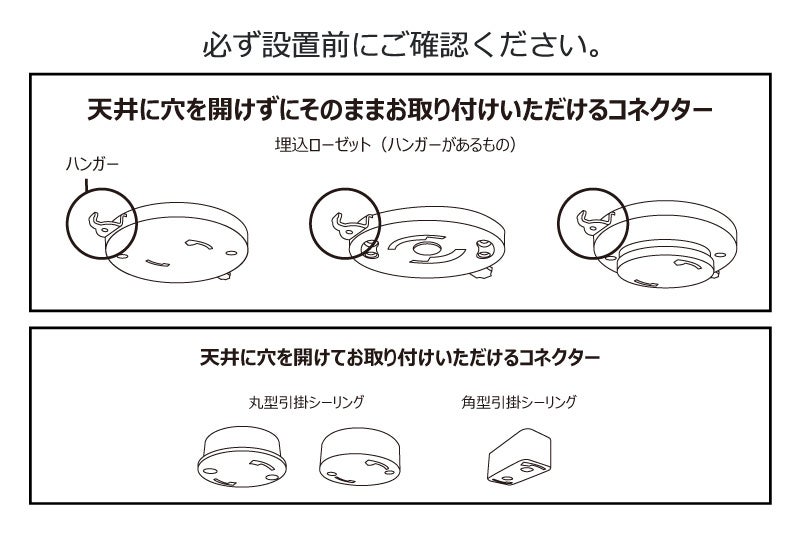 必ず設置前にご確認ください。

天井に穴を開けずにそのままお取り付けいただけるコネクター

埋込ローゼット（ハンガーがあるもの）

ハンガー

天井に穴を開けてお取り付けいただけるコネクター

丸型引掛シーリング

角型引掛シーリング