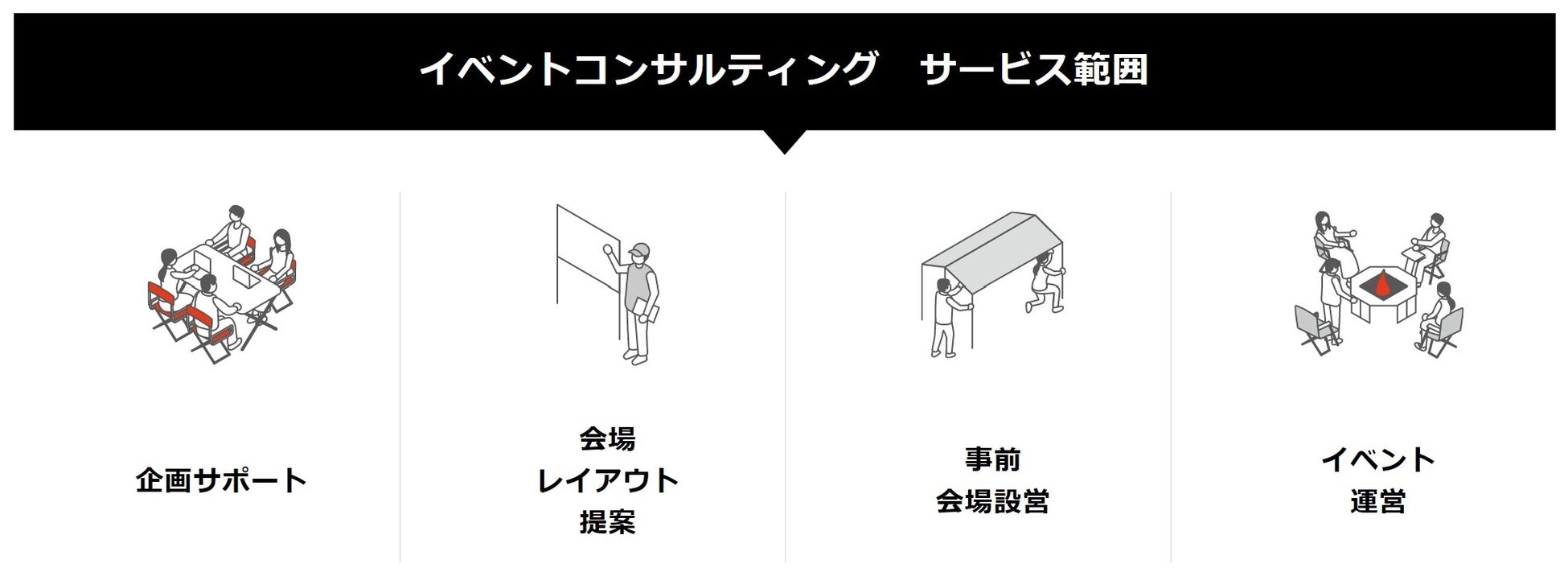 イベントコンサルティング　サービス範囲

企画サポート

会場
レイアウト
提案

事前
会場設営

イベント
運営