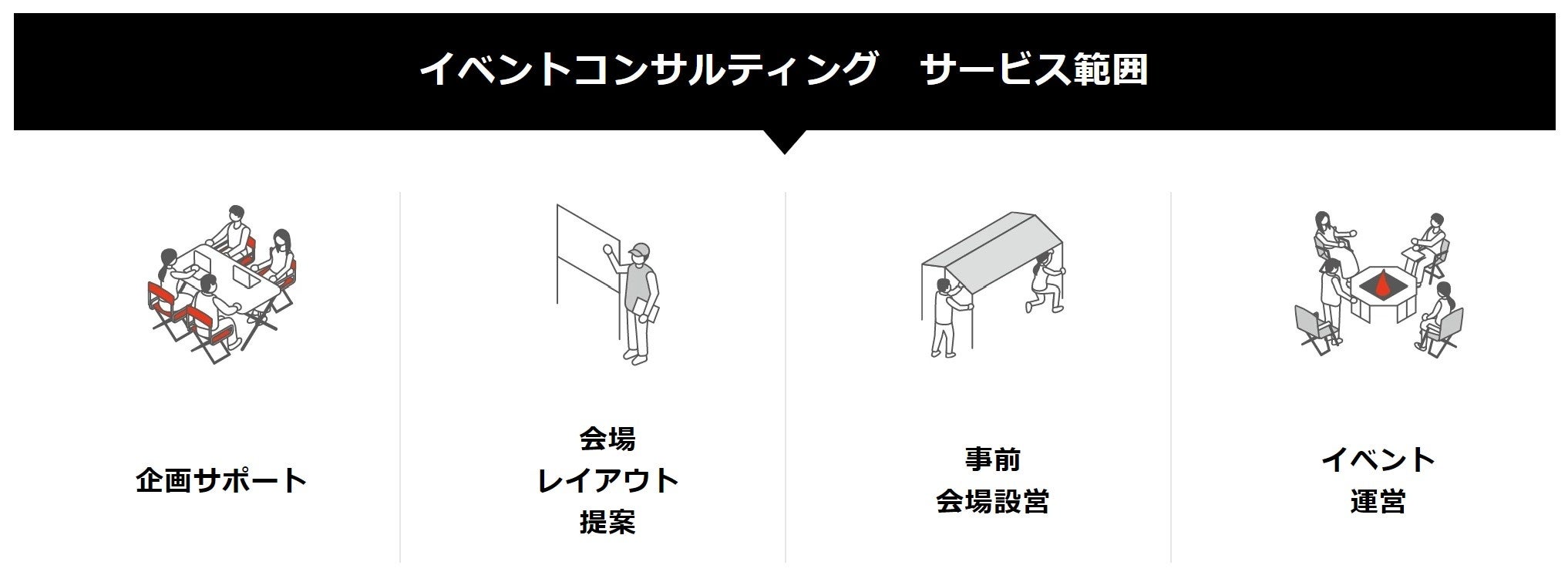 イベントコンサルティング　サービス範囲

企画サポート

会場
レイアウト
提案

事前
会場設営

イベント
運営