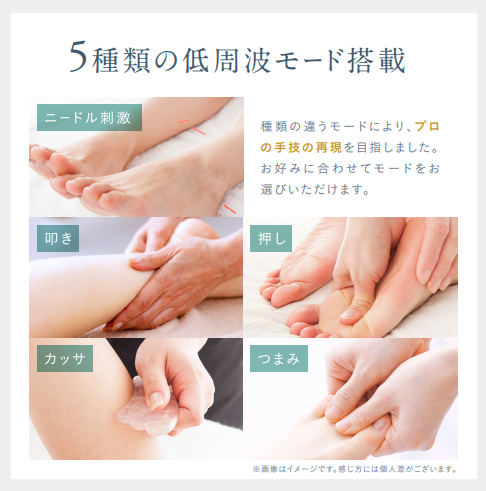 5種類の低周波モード搭載

ニードル刺激

種類の違うモードにより、プロの手技の再現を目指しました。お好みに合わせてモードをお選びいただけます。

叩き

押し

カッサ

つまみ

※画像はイメージです。感じ方には個人差がございます。