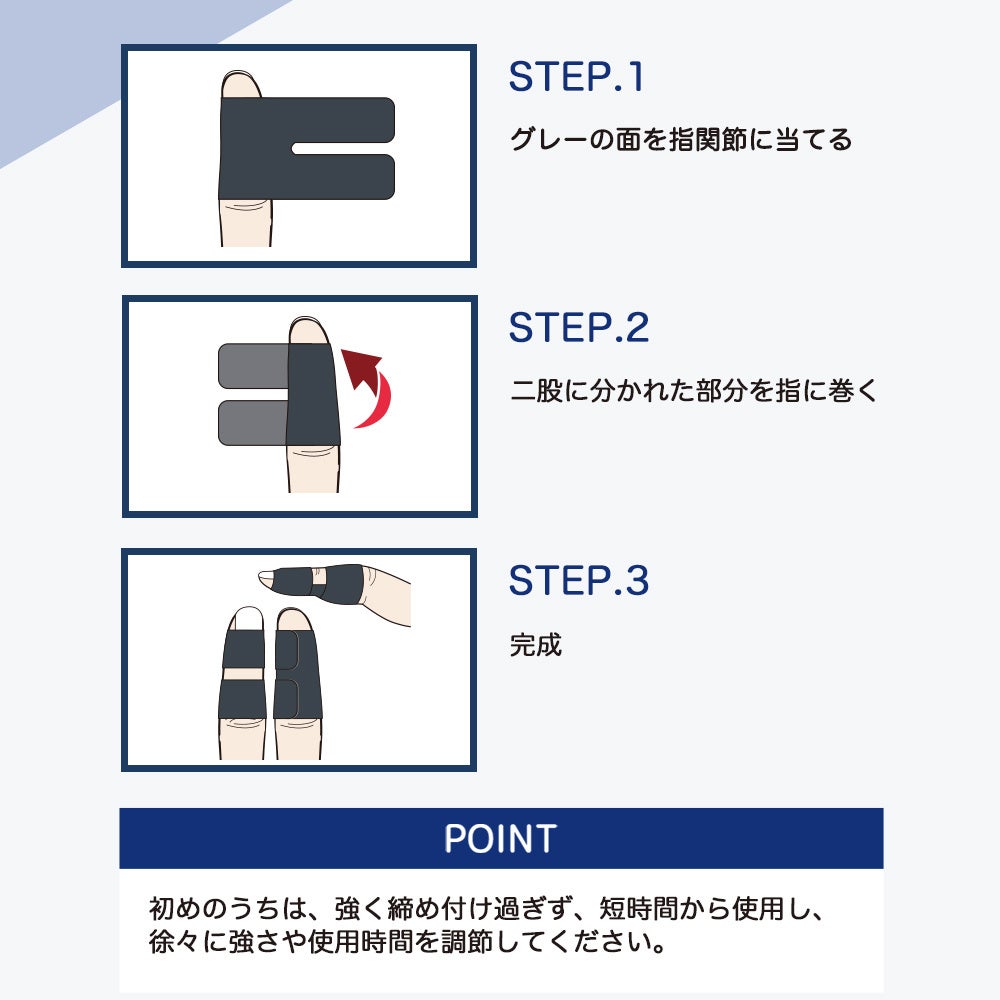 STEP.1

グレーの面を指関節に当てる

STEP.2

二股に分かれた部分を指に巻く

STEP.3

完成

POINT

初めのうちは、強く締め付け過ぎず、短時間から使用し、徐々に強さや使用時間を調節してください。