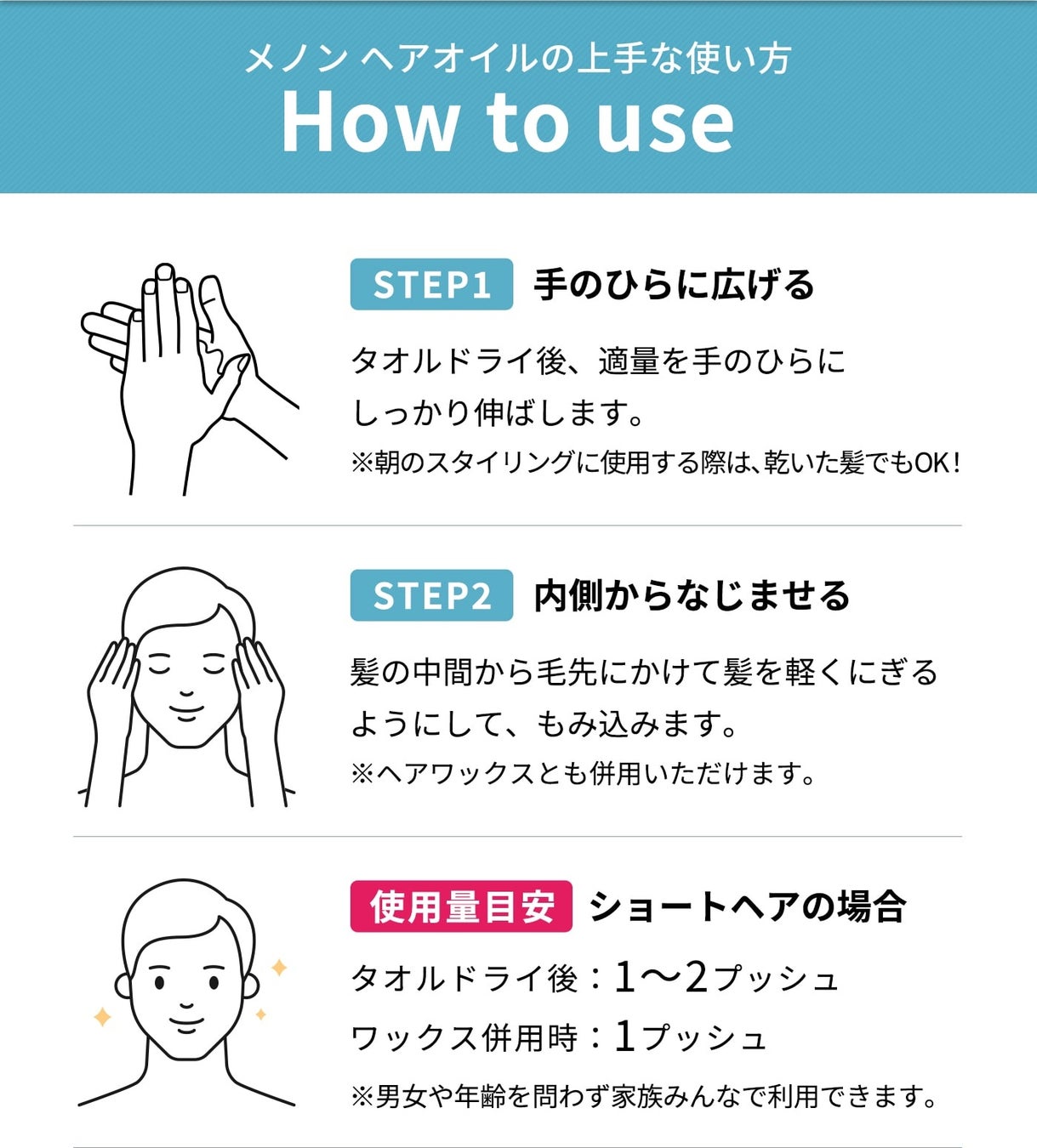 メノン ヘアオイルの上手な使い方
How to use

STEP1 手のひらに広げる

タオルドライ後、適量を手のひらにしっかり伸ばします。
※朝のスタイリングに使用する際は、乾いた髪でもOK！

STEP2 内側からなじませる

髪の中間から毛先にかけて髪を軽くにぎるようにして、もみ込みます。
※ヘアワックスとも併用いただけます。

使用量目安 ショートヘアの場合

タオルドライ後：1〜2プッシュ
ワックス併用時：1プッシュ
※男女や年齢を問わず家族みんなで利用できます。