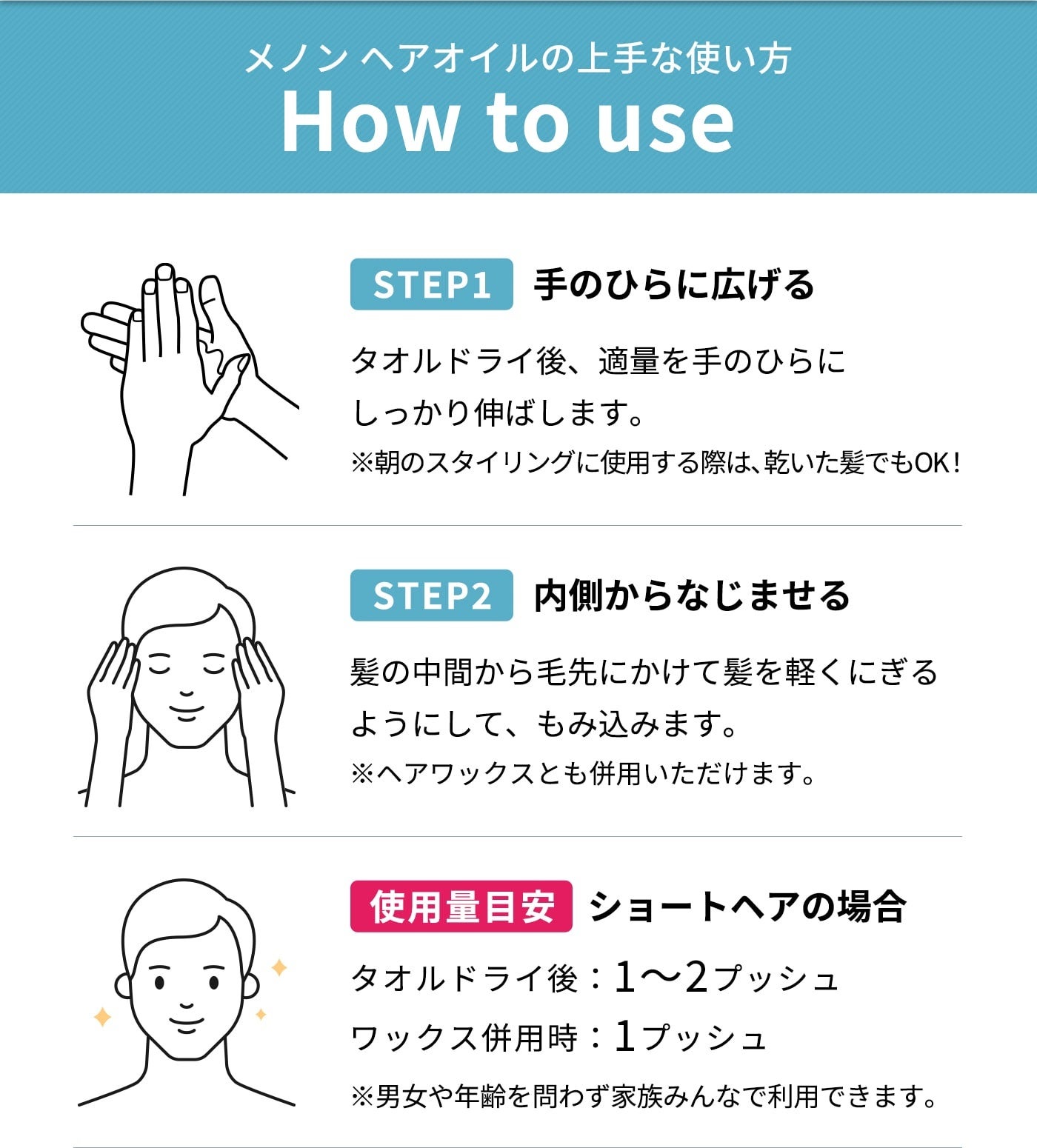 メノン ヘアオイルの上手な使い方
How to use

STEP1 手のひらに広げる

タオルドライ後、適量を手のひらにしっかり伸ばします。
※朝のスタイリングに使用する際は、乾いた髪でもOK！

STEP2 内側からなじませる

髪の中間から毛先にかけて髪を軽くにぎるようにして、もみ込みます。
※ヘアワックスとも併用いただけます。

使用量目安 ショートヘアの場合

タオルドライ後：1〜2プッシュ
ワックス併用時：1プッシュ
※男女や年齢を問わず家族みんなで利用できます。