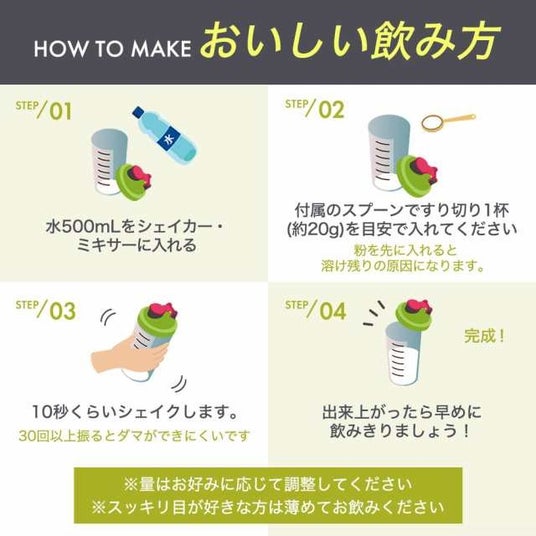 HOW TO MAKE おいしい飲み方

STEP/01

水

水500mLをシェイカー・ミキサーに入れる

STEP/02

付属のスプーンですり切り1杯(約20g)を目安で入れてください

粉を先に入れると溶け残りの原因になります。

STEP/03

10秒くらいシェイクします。

30回以上振るとダマができにくいです

STEP/04

完成！

出来上がったら早めに飲みきりましょう！

※量はお好みに応じて調整してください
※スッキリ目が好きな方は薄めてお飲みください