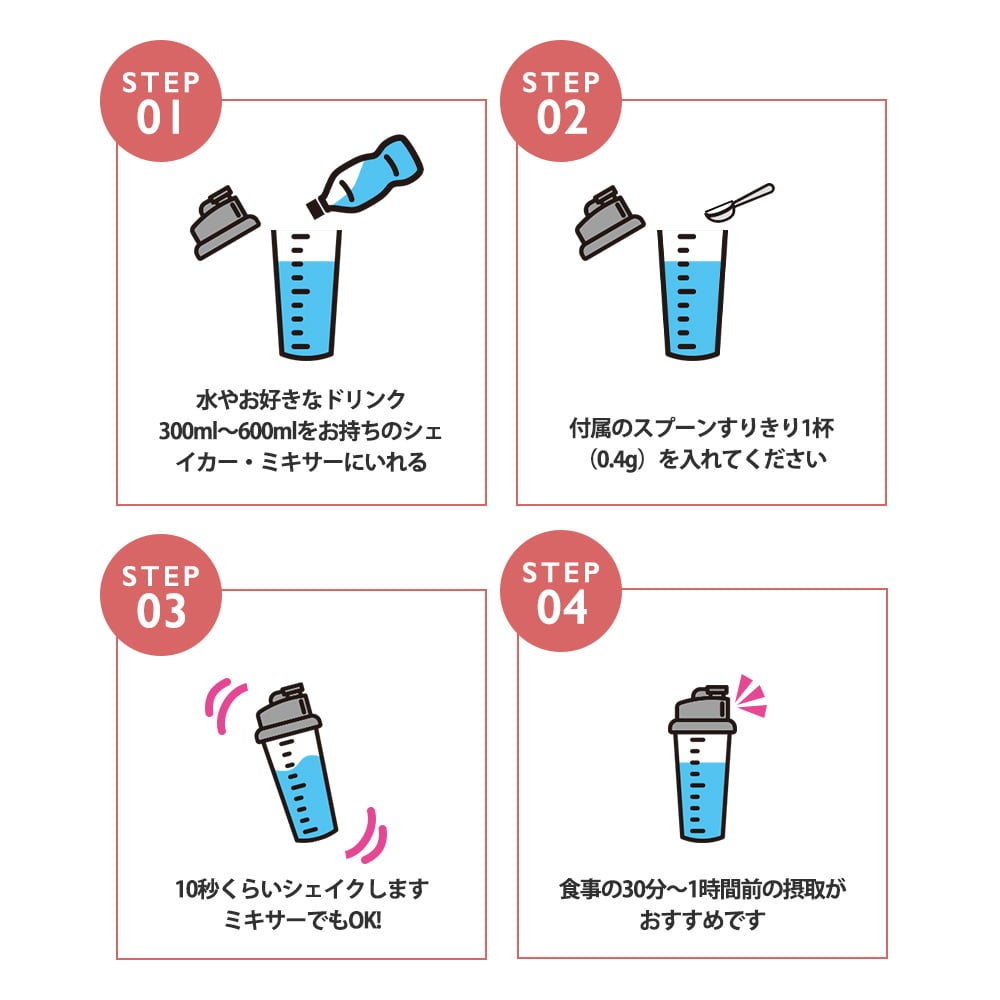 STEP 01

水やお好きなドリンク 300ml〜600mlをお持ちのシェイカー・ミキサーにいれる

STEP 02

付属のスプーンすりきり1杯（0.4g）を入れてください

STEP 03

10秒くらいシェイクします ミキサーでもOK!

STEP 04

食事の30分〜1時間前の摂取がおすすめです