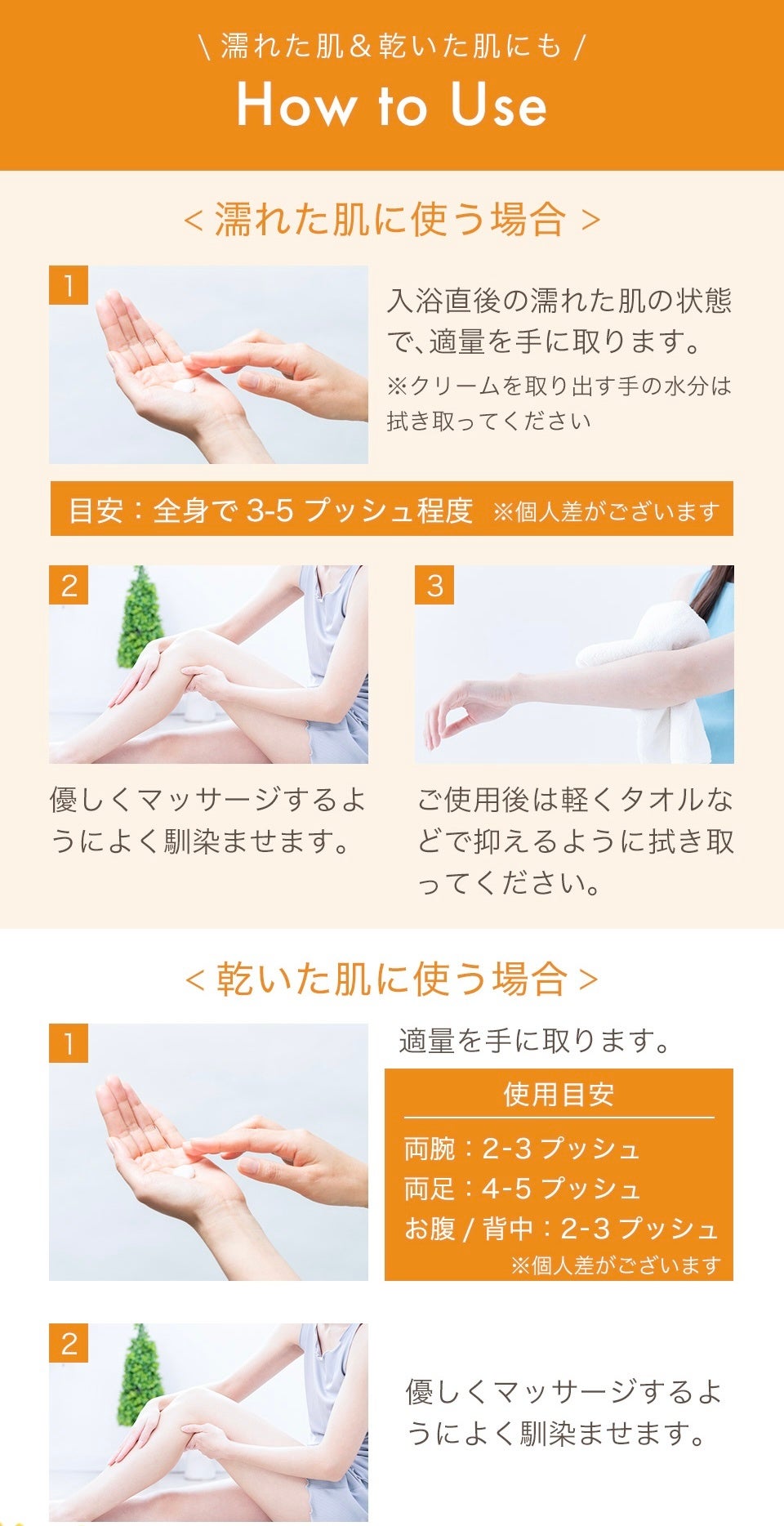 \ 濡れた肌＆乾いた肌にも /
How to Use

< 濡れた肌に使う場合 >

1

入浴直後の濡れた肌の状態で、適量を手に取ります。
※クリームを取り出す手の水分は拭き取ってください

目安：全身で 3-5 プッシュ程度 ※個人差がございます

2

優しくマッサージするようによく馴染ませます。

3

ご使用後は軽くタオルなどで抑えるように拭き取ってください。

< 乾いた肌に使う場合 >

1

適量を手に取ります。

使用目安
両腕：2-3 プッシュ
両足：4-5 プッシュ
お腹 / 背中：2-3 プッシュ
※個人差がございます

2

優しくマッサージするようによく馴染ませます。