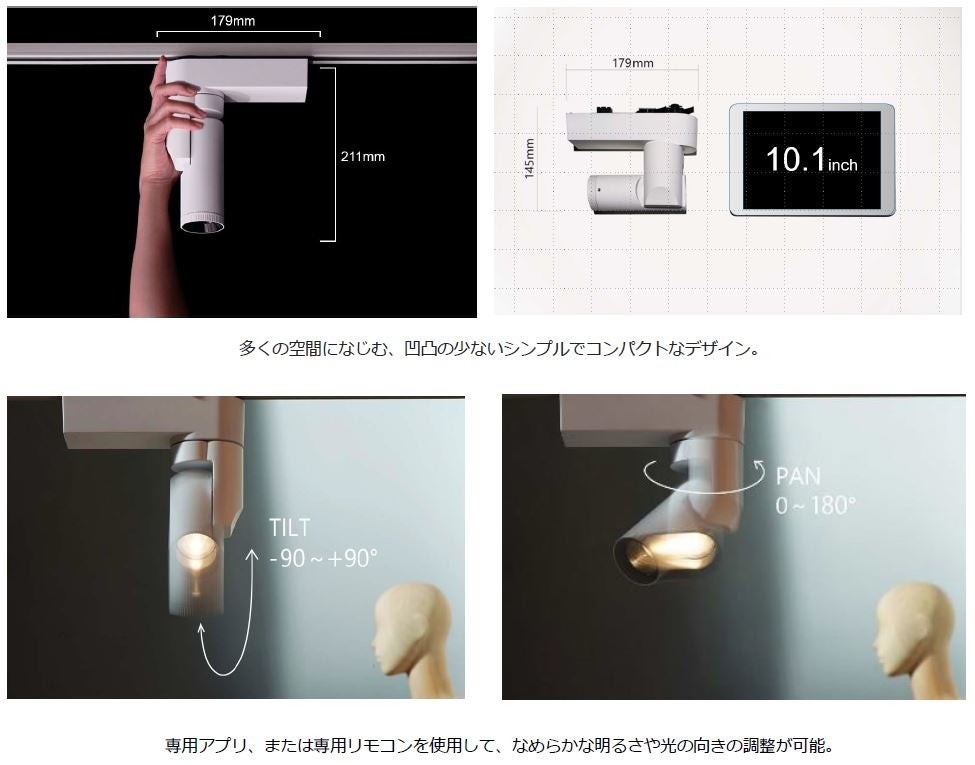 179mm

211mm

179mm

145mm

10.1inch

多くの空間になじむ、凹凸の少ないシンプルでコンパクトなデザイン。

TILT
-90 ~ +90°

PAN
0 ~ 180°

専用アプリ、または専用リモコンを使用して、なめらかな明るさや光の向きの調整が可能。