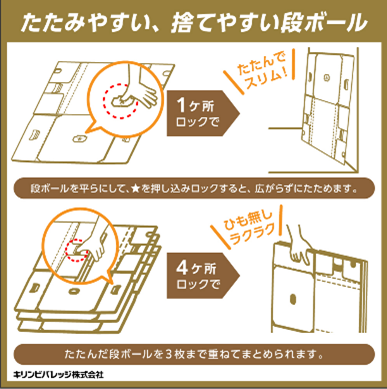 たたみやすい、捨てやすい段ボール

1ヶ所
ロックで

たたんで
スリム！

段ボールを平らにして、★を押し込みロックすると、広がらずにたためます。

4ヶ所
ロックで

ひも無し
ラクラク

たたんだ段ボールを３枚まで重ねてまとめられます。

キリンビバレッジ株式会社