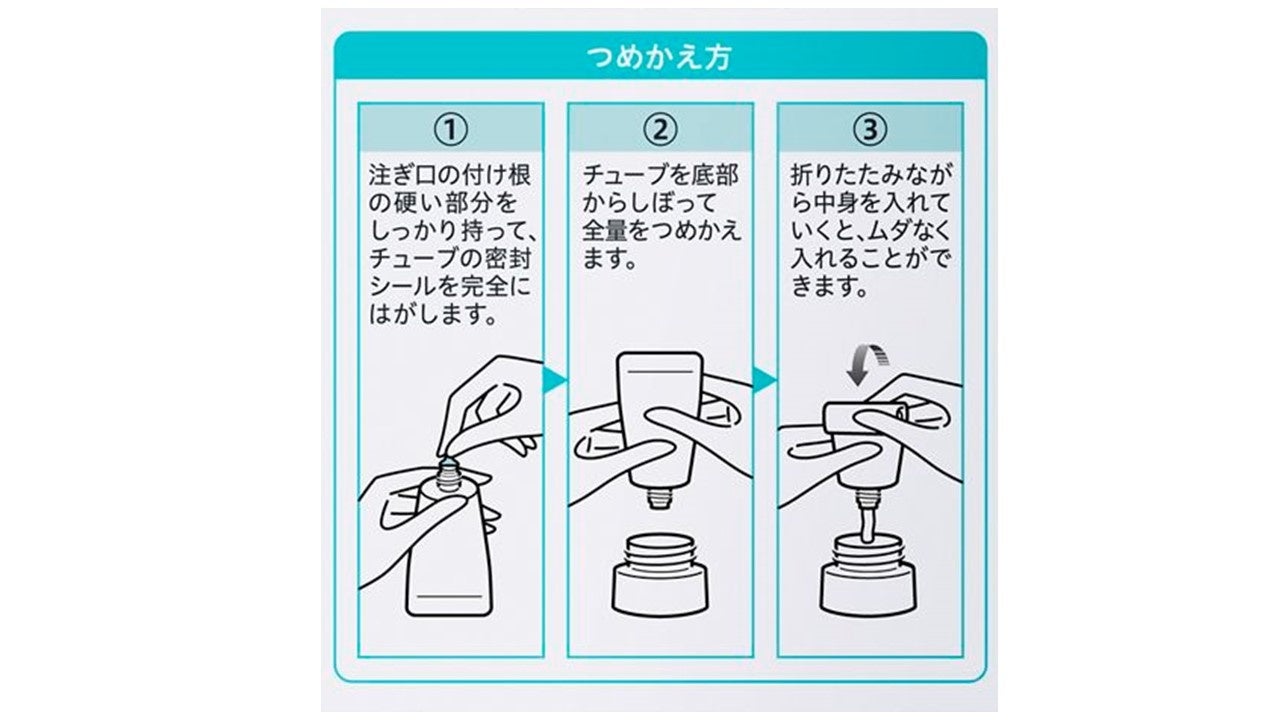 つめかえ方

①
注ぎ口の付け根の硬い部分をしっかり持って、チューブの密封シールを完全にはがします。

②
チューブを底部からしぼって全量をつめかえます。

③
折りたたみながら中身を入れていくと、ムダなく入れることができます。