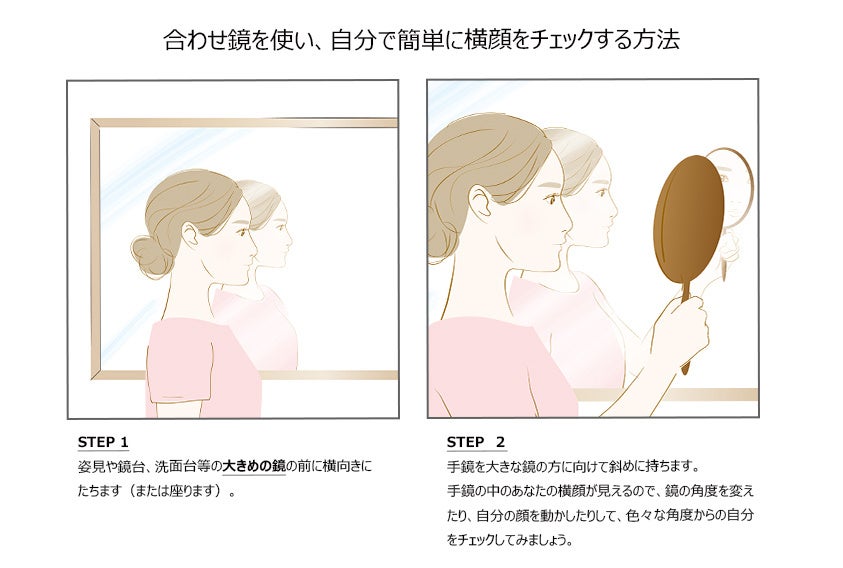 合わせ鏡を使い、自分で簡単に横顔をチェックする方法

STEP 1
姿見や鏡台、洗面台等の大きめの鏡の前に横向きにたちます（または座ります）。

STEP 2
手鏡を大きな鏡の方に向けて斜めに持ちます。
手鏡の中のあなたの横顔が見えるので、鏡の角度を変えたり、自分の顔を動かしたりして、色々な角度からの自分をチェックしてみましょう。