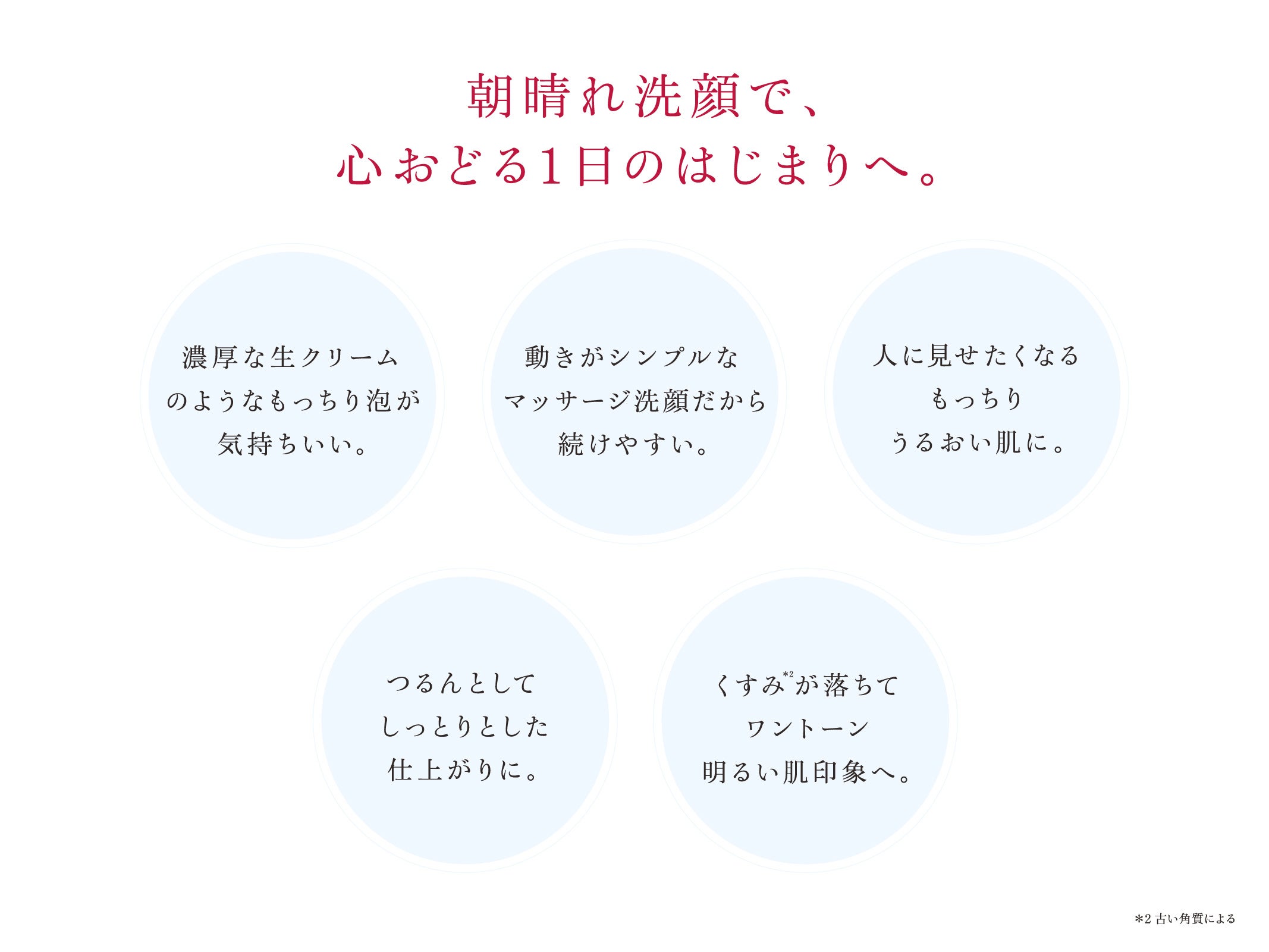 朝晴れ洗顔で、
心おどる1日のはじまりへ。

濃厚な生クリーム
のようなもっちり泡が
気持ちいい。

動きがシンプルな
マッサージ洗顔だから
続けやすい。

人に見せたくなる
もっちり
うるおい肌に。

つるんとして
しっとりとした
仕上がりに。

くすみ$^{*2}$が落ちて
ワントーン
明るい肌印象へ。

*2 古い角質による