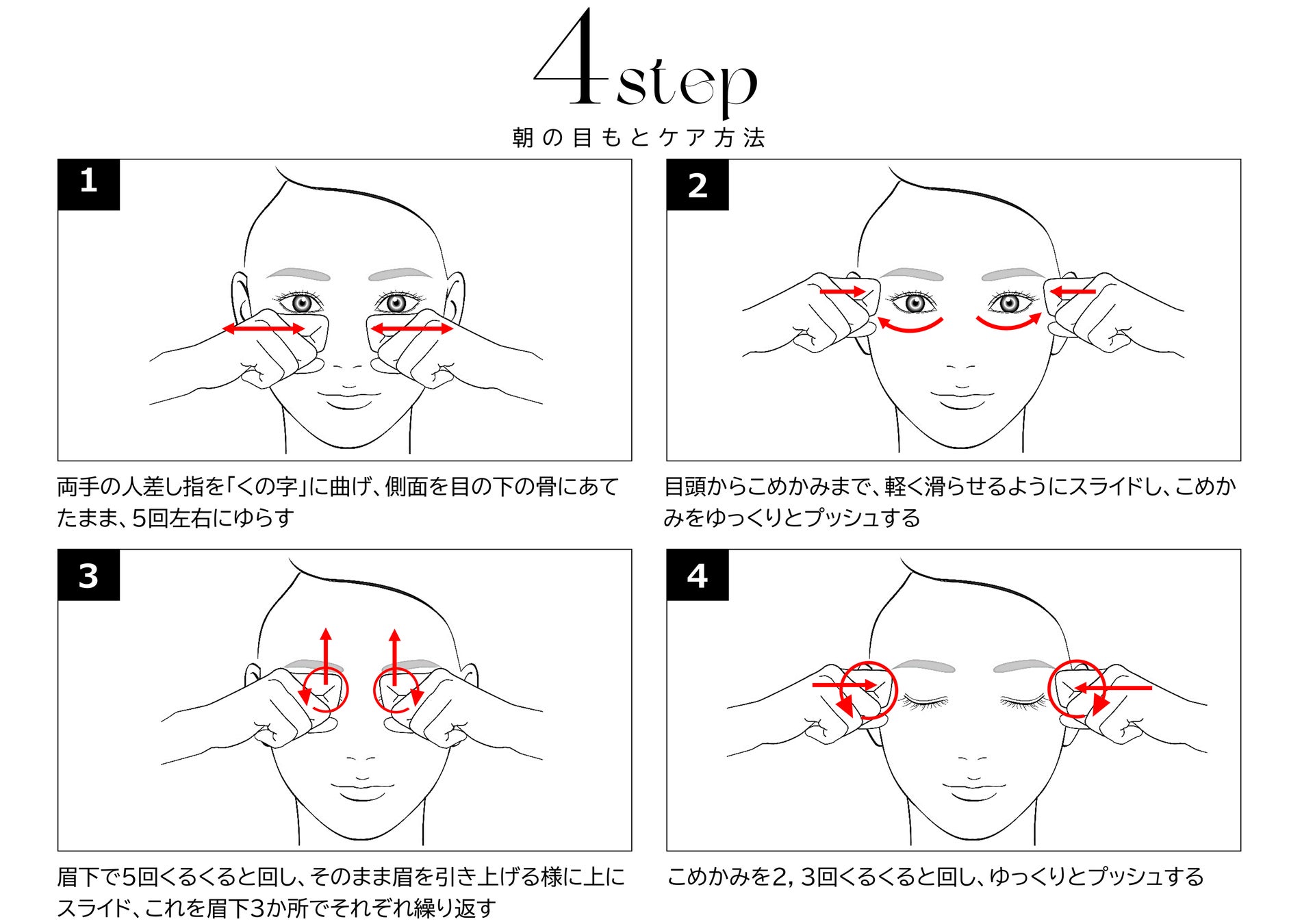 4step
朝の目もとケア方法

1

両手の人差し指を「くの字」に曲げ、側面を目の下の骨にあてたまま、5回左右にゆらす

2

目頭からこめかみまで、軽く滑らせるようにスライドし、こめかみをゆっくりとプッシュする

3

眉下で5回くるくると回し、そのまま眉を引き上げる様に上にスライド、これを眉下3か所でそれぞれ繰り返す

4

こめかみを2, 3回くるくると回し、ゆっくりとプッシュする