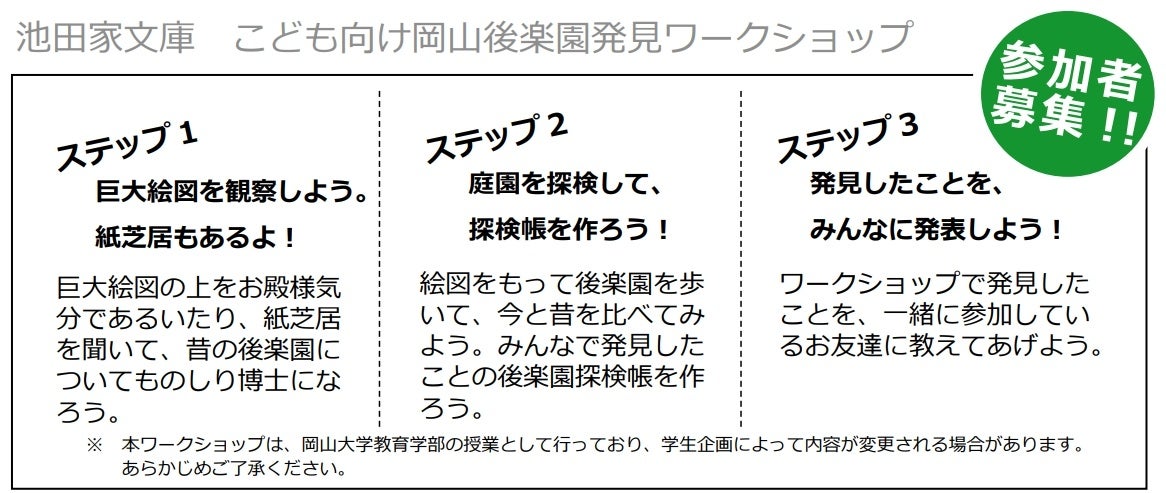 池田家文庫　こども向け岡山後楽園発見ワークショップ

参加者募集!!

ステップ1

巨大絵図を観察しよう。

紙芝居もあるよ！

巨大絵図の上をお殿様気分であるいたり、紙芝居を聞いて、昔の後楽園についてものしり博士になろう。

ステップ2

庭園を探検して、

探検帳を作ろう！

絵図をもって後楽園を歩いて、今と昔を比べてみよう。みんなで発見したことの後楽園探検帳を作ろう。

ステップ3

発見したことを、

みんなに発表しよう！

ワークショップで発見したことを、一緒に参加しているお友達に教えてあげよう。

※　本ワークショップは、岡山大学教育学部の授業として行っており、学生企画によって内容が変更される場合があります。あらかじめご了承ください。