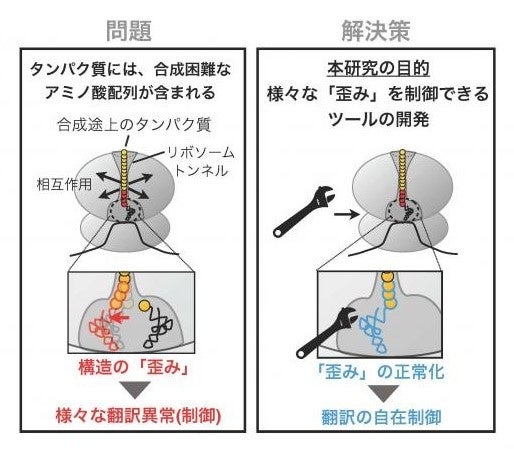 問題

タンパク質には、合成困難なアミノ酸配列が含まれる

合成途上のタンパク質

リボソームトンネル

相互作用

構造の「歪み」

様々な翻訳異常(制御)

解決策

本研究の目的
様々な「歪み」を制御できるツールの開発

「歪み」の正常化

翻訳の自在制御