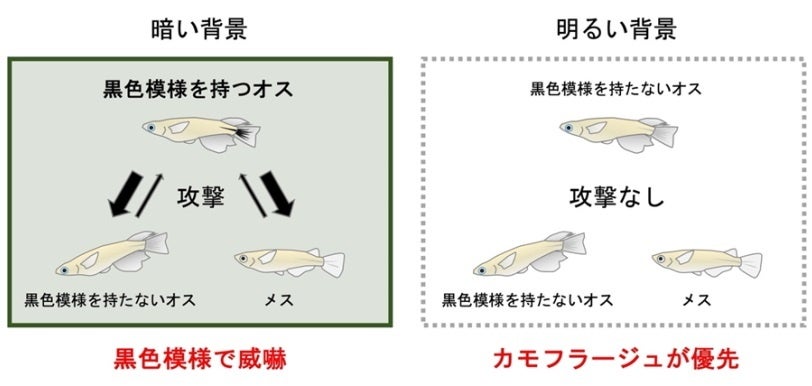 暗い背景

黒色模様を持つオス

攻撃

黒色模様を持たないオス

メス

黒色模様で威嚇

明るい背景

黒色模様を持たないオス

攻撃なし

黒色模様を持たないオス

メス

カモフラージュが優先