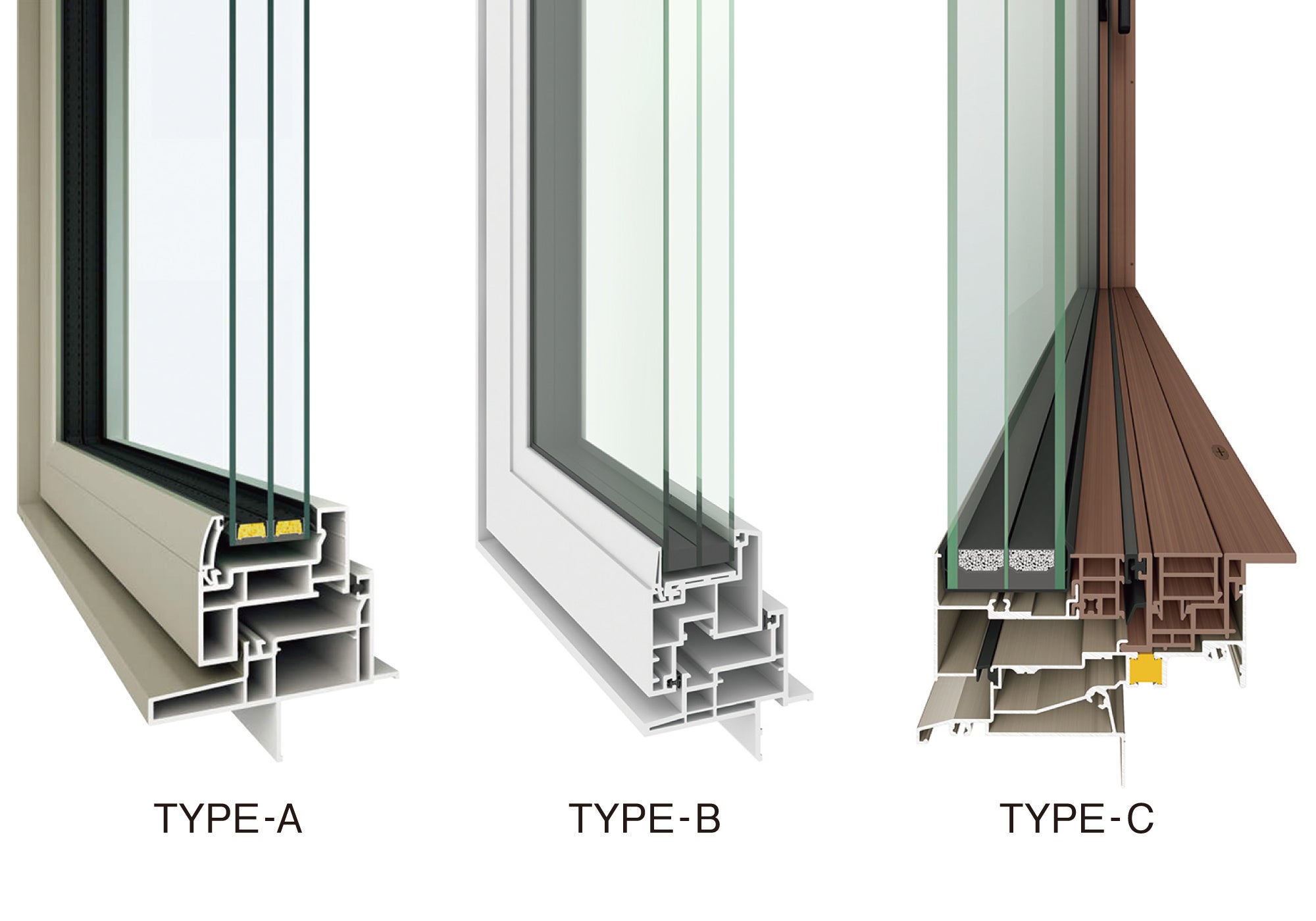 TYPE-A

TYPE-B

TYPE-C