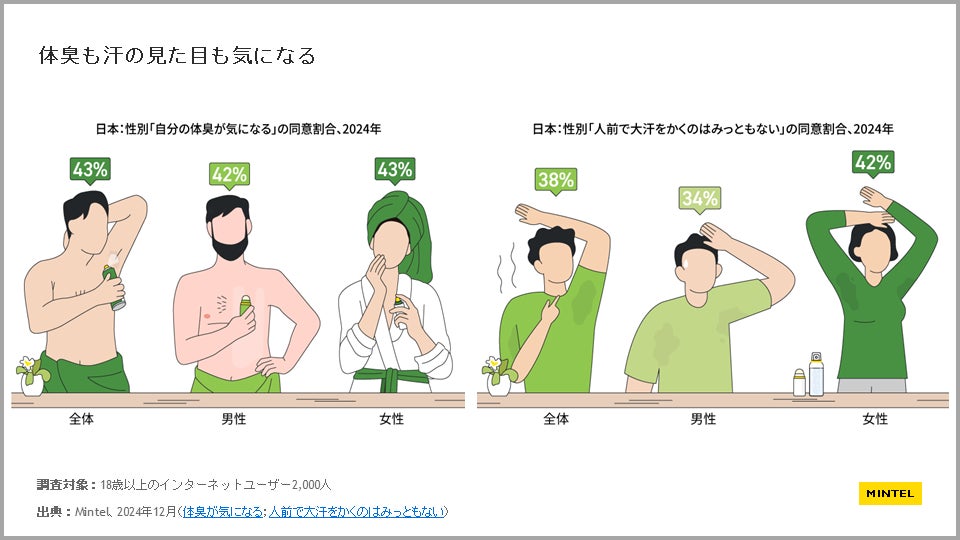 体臭も汗の見た目も気になる

日本：性別「自分の体臭が気になる」の同意割合、2024年

43%

42%

43%

全体

男性

女性

日本：性別「人前で大汗をかくのはみっともない」の同意割合、2024年

38%

34%

42%

全体

男性

女性

調査対象：18歳以上のインターネットユーザー2,000人

出典：Mintel、2024年12月（体臭が気になる；人前で大汗をかくのはみっともない）

MINTEL