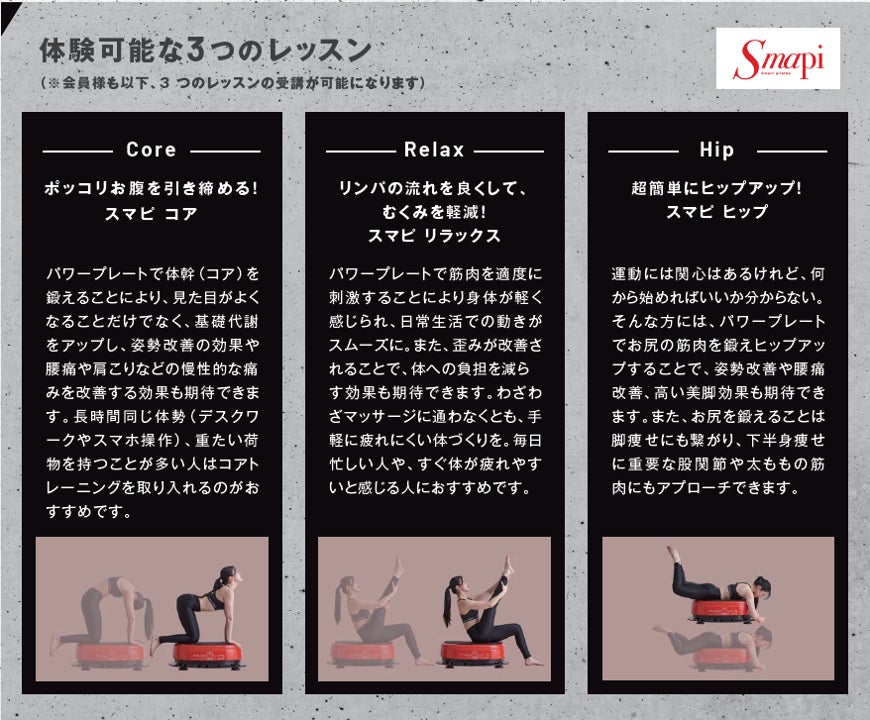 体験可能な3つのレッスン
（※会員様も以下、3 つのレッスンの受講が可能になります）

Smapi
Smart pilates

Core

ポッコリお腹を引き締める！
スマピ コア

パワープレートで体幹（コア）を鍛えることにより、見た目がよくなることだけでなく、基礎代謝をアップし、姿勢改善の効果や腰痛や肩こりなどの慢性的な痛みを改善する効果も期待できます。長時間同じ体勢（デスクワークやスマホ操作）、重たい荷物を持つことが多い人はコアトレーニングを取り入れるのがおすすめです。

Relax

リンパの流れを良くして、
むくみを軽減！
スマピ リラックス

パワープレートで筋肉を適度に刺激することにより身体が軽く感じられ、日常生活での動きがスムーズに。また、歪みが改善されることで、体への負担を減らす効果も期待できます。わざわざマッサージに通わなくとも、手軽に疲れにくい体づくりを。毎日忙しい人や、すぐ体が疲れやすいと感じる人におすすめです。

Hip

超簡単にヒップアップ！
スマピ ヒップ

運動には関心はあるけれど、何から始めればいいか分からない。そんな方には、パワープレートでお尻の筋肉を鍛えヒップアップすることで、姿勢改善や腰痛改善、高い美脚効果も期待できます。また、お尻を鍛えることは脚痩せにも繋がり、下半身痩せに重要な股関節や太ももの筋肉にもアプローチできます。