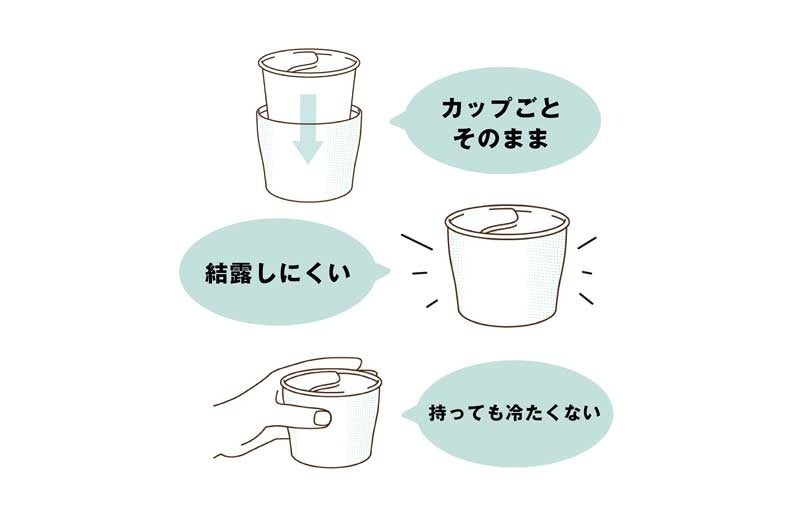 カップごと
そのまま

結露しにくい

持っても冷たくない