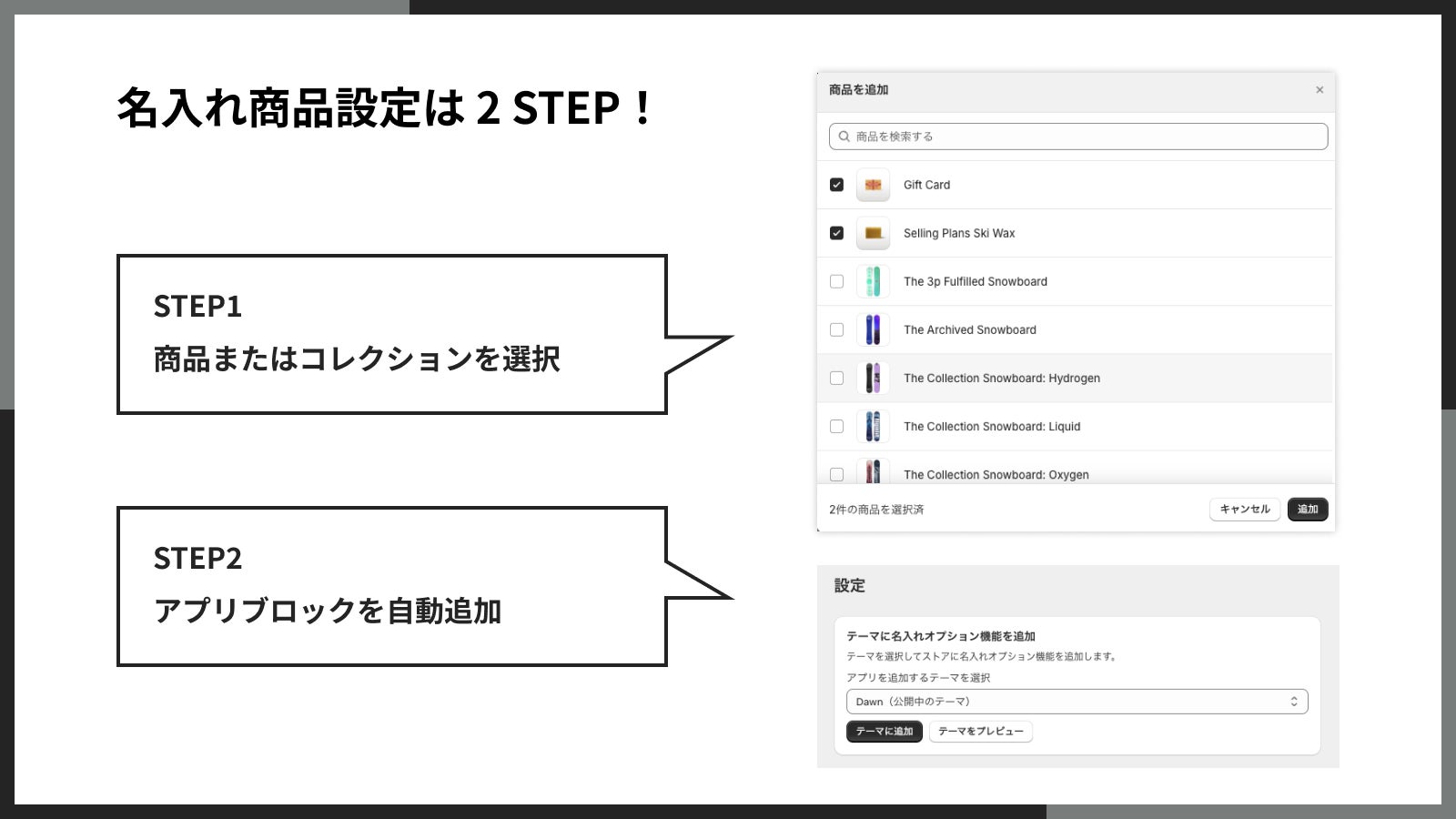 名入れ商品設定は 2 STEP！

STEP1
商品またはコレクションを選択

STEP2
アプリブロックを自動追加

商品を追加 ×

商品を検索する

Gift Card

Selling Plans Ski Wax

The 3p Fulfilled Snowboard

The Archived Snowboard

The Collection Snowboard: Hydrogen

The Collection Snowboard: Liquid

The Collection Snowboard: Oxygen

2件の商品を選択済

キャンセル

追加

設定

テーマに名入れオプション機能を追加

テーマを選択してストアに名入れオプション機能を追加します。

アプリを追加するテーマを選択

Dawn（公開中のテーマ）

テーマに追加

テーマをプレビュー