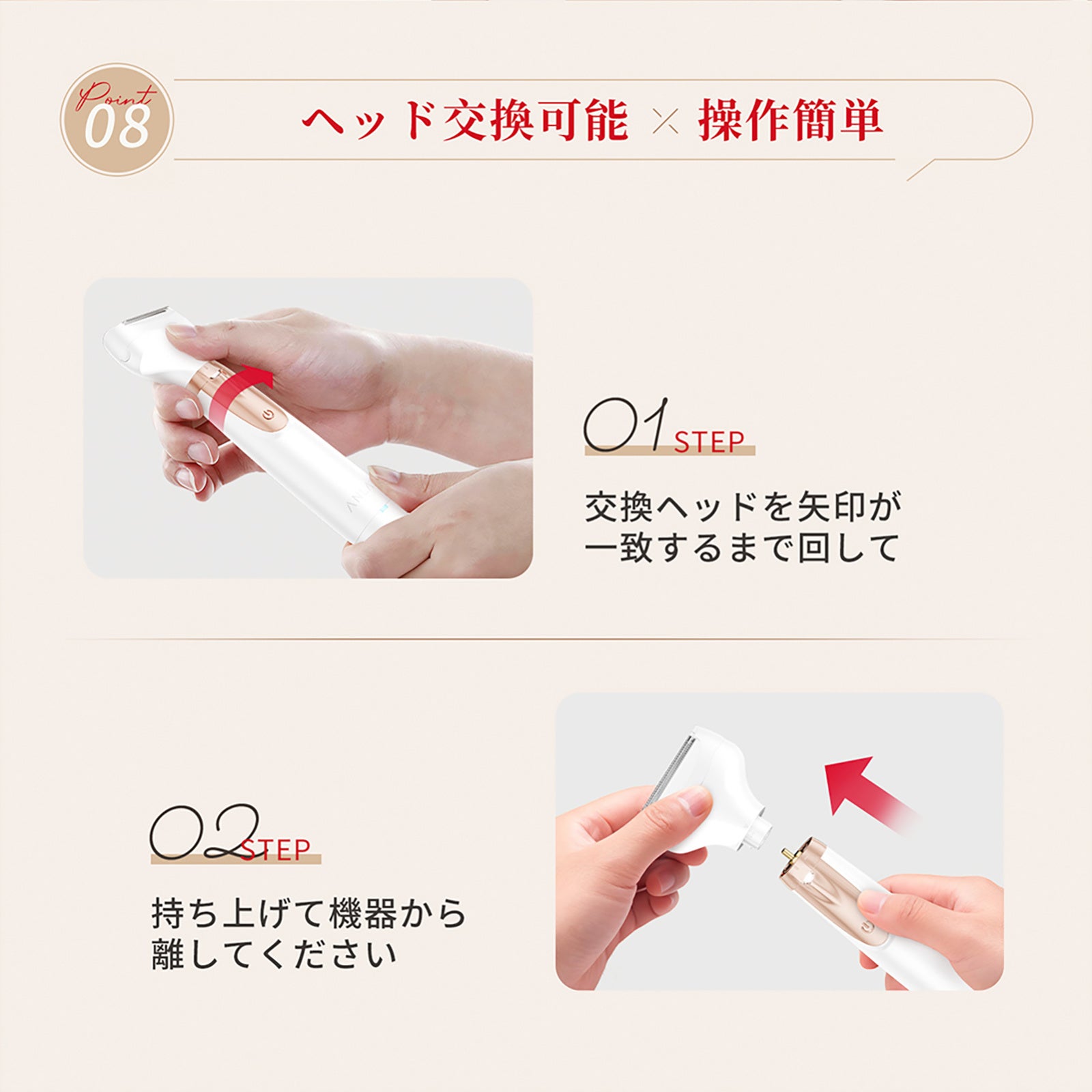 Point 08

ヘッド交換可能 × 操作簡単

01 STEP

交換ヘッドを矢印が一致するまで回して

02 STEP

持ち上げて機器から離してください