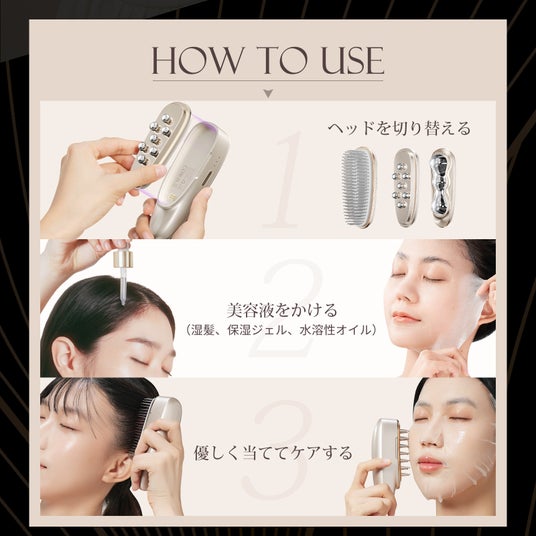 HOW TO USE

1

ヘッドを切り替える

2

美容液をかける
（湿髪、保湿ジェル、水溶性オイル）

3

優しく当ててケアする