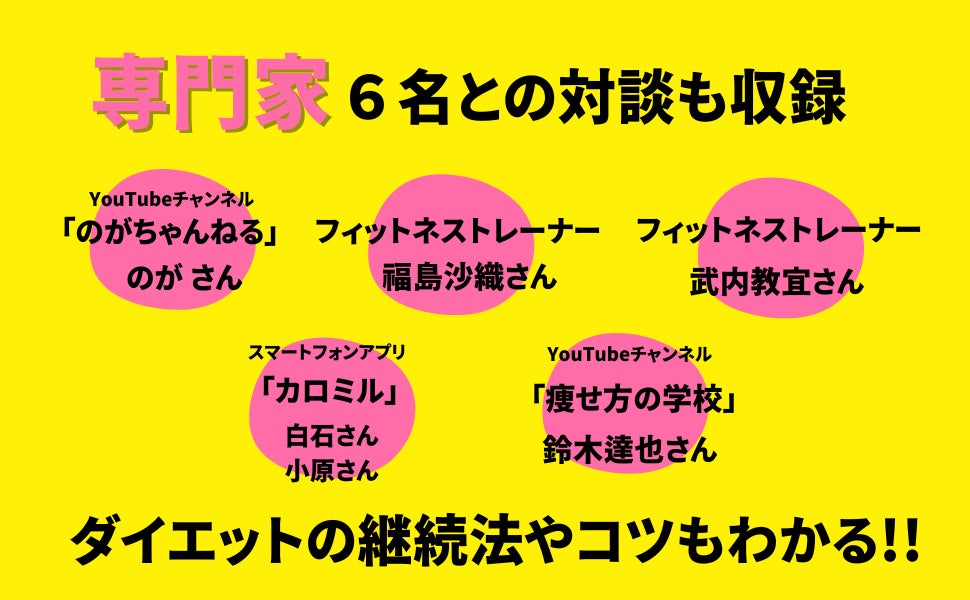 専門家６名との対談も収録

YouTubeチャンネル
「のがちゃんねる」
のが さん

フィットネストレーナー
福島沙織さん

フィットネストレーナー
武内教宜さん

スマートフォンアプリ
「カロミル」
白石さん
小原さん

YouTubeチャンネル
「痩せ方の学校」
鈴木達也さん

ダイエットの継続法やコツもわかる!!