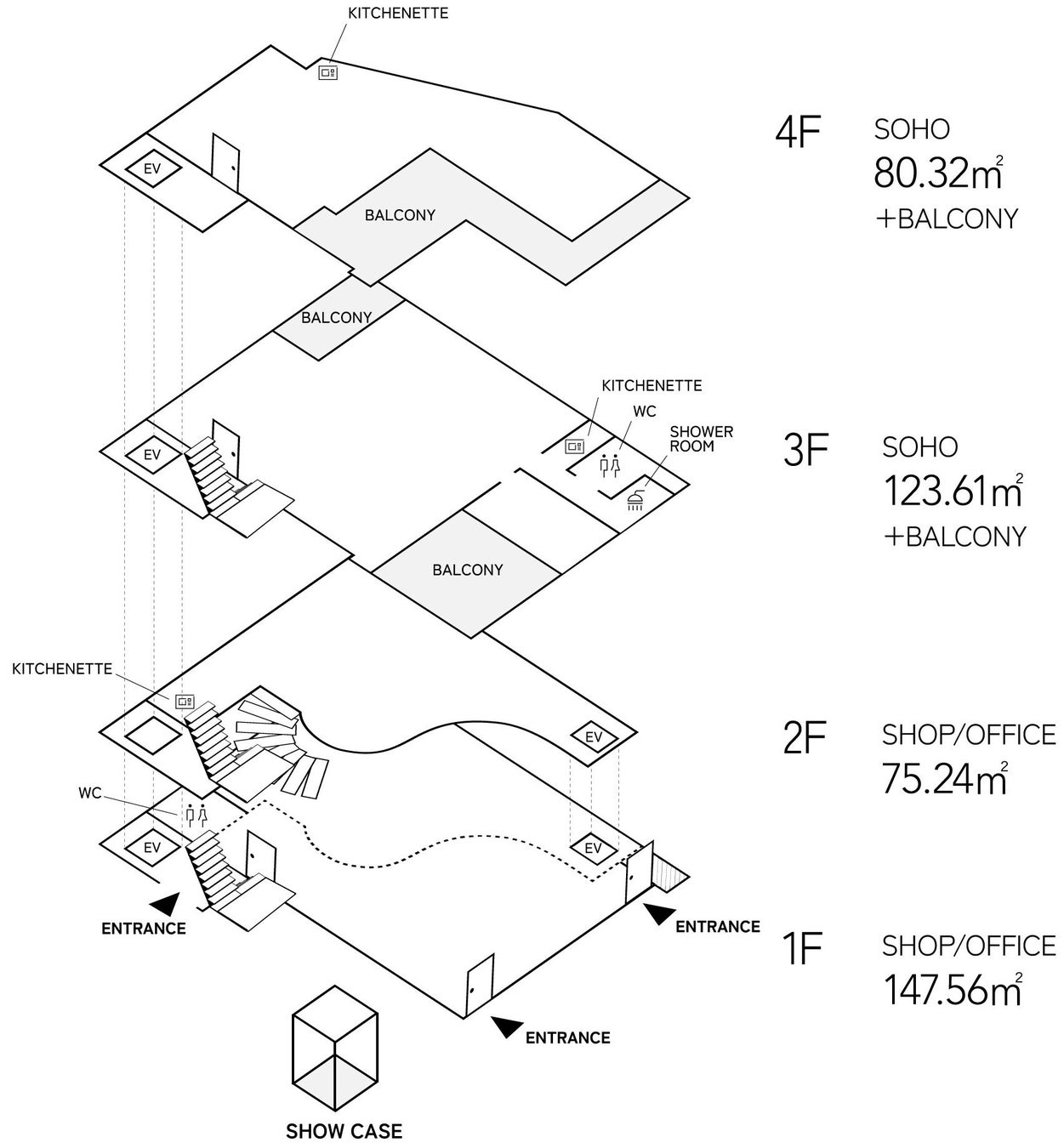 KITCHENETTE

EV

BALCONY

4F SOHO $80.32m^2$ +BALCONY

BALCONY

KITCHENETTE

WC

SHOWER ROOM

EV

3F SOHO $123.61m^2$ +BALCONY

BALCONY

KITCHENETTE

EV

2F SHOP/OFFICE $75.24m^2$

WC

EV

EV

ENTRANCE

ENTRANCE

1F SHOP/OFFICE $147.56m^2$

ENTRANCE

SHOW CASE