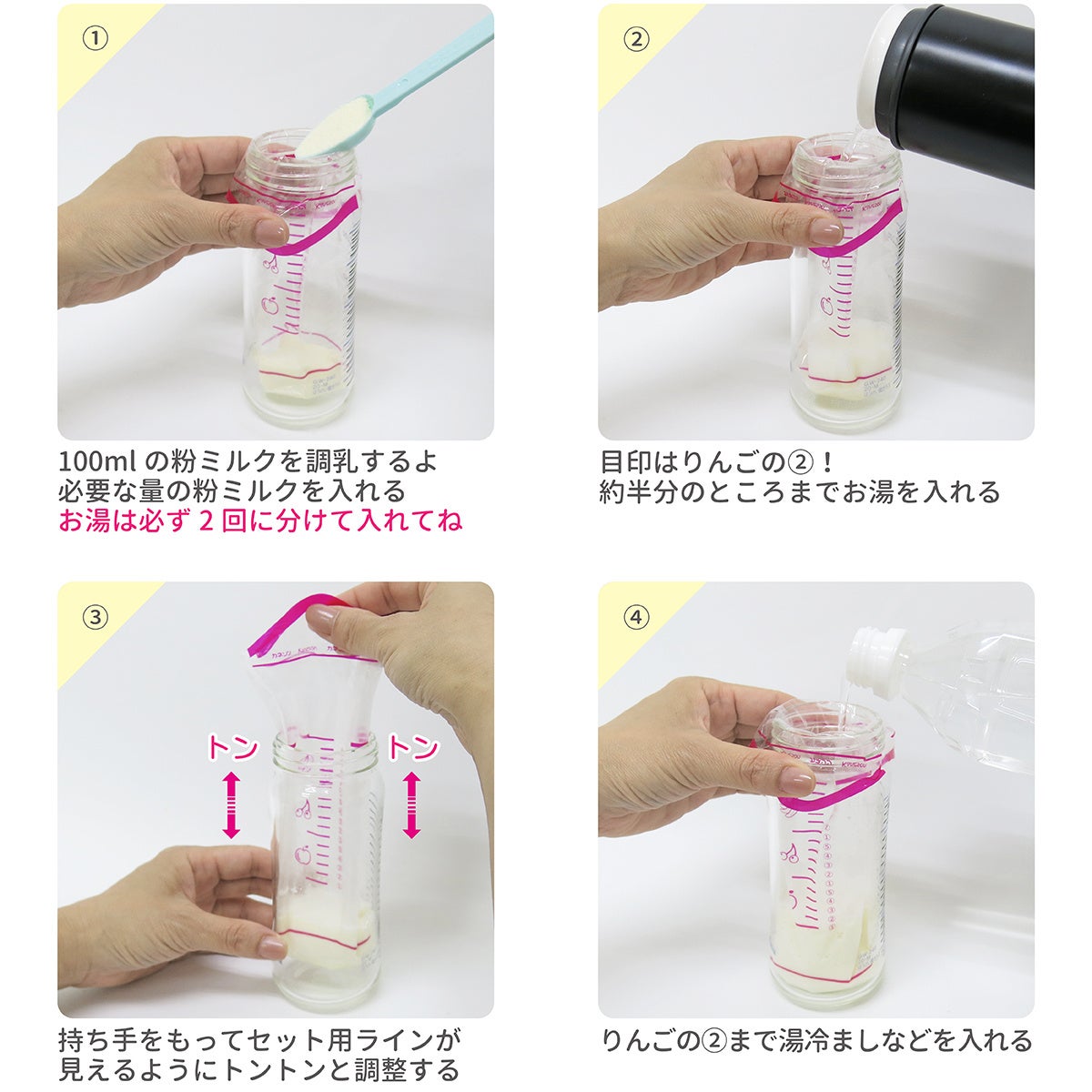 ①

100ml の粉ミルクを調乳するよ
必要な量の粉ミルクを入れる
お湯は必ず 2 回に分けて入れてね

②

目印はりんごの②！
約半分のところまでお湯を入れる

③

トン

トン

持ち手をもってセット用ラインが
見えるようにトントンと調整する

④

りんごの②まで湯冷ましなどを入れる