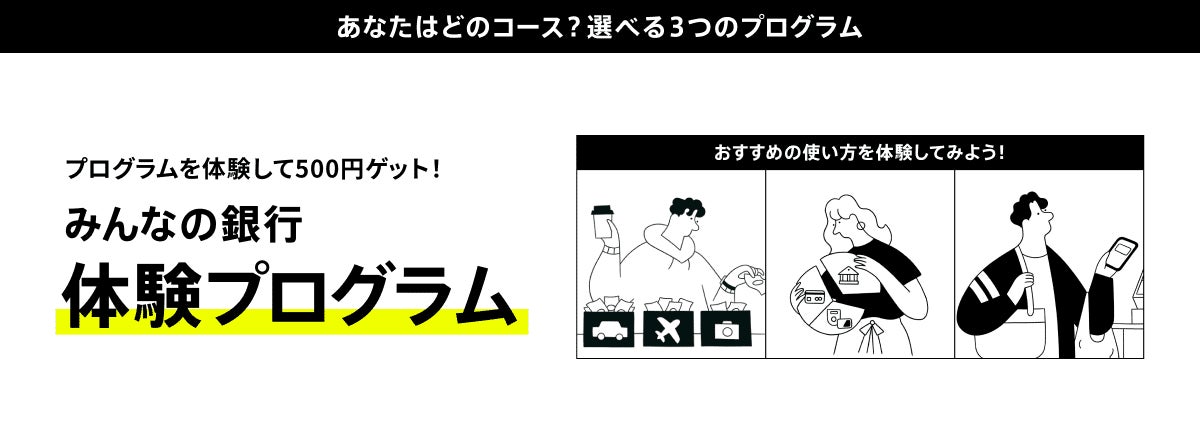 あなたはどのコース？選べる3つのプログラム

プログラムを体験して500円ゲット！

みんなの銀行

体験プログラム

おすすめの使い方を体験してみよう！