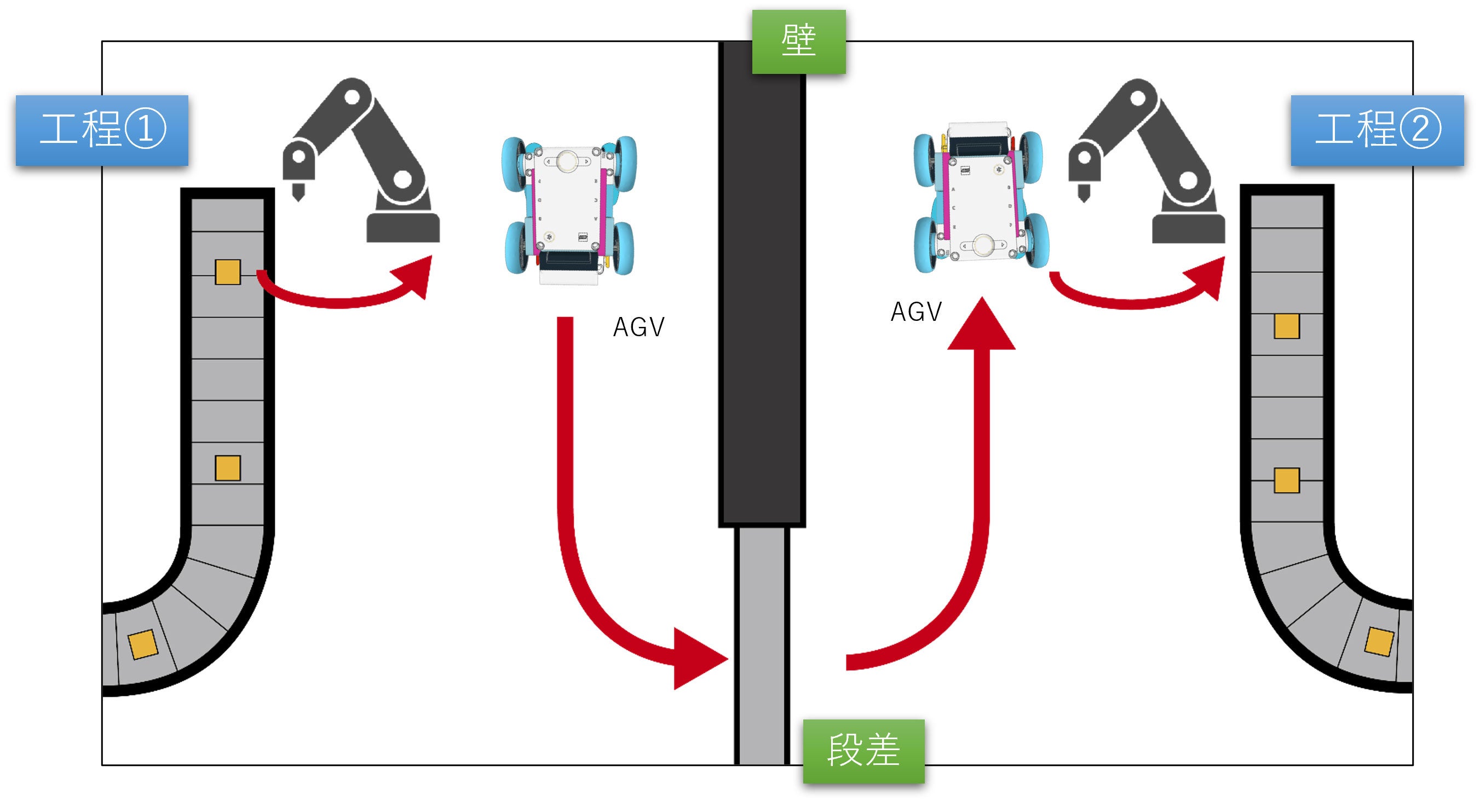 壁

工程①

工程②

AGV

AGV

段差