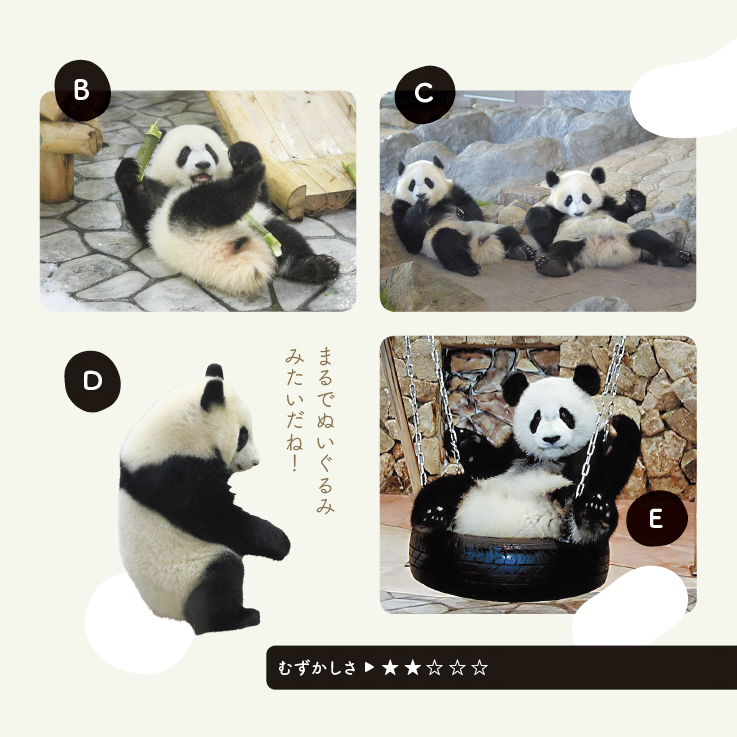 B

C

D

まるでぬいぐるみみたいだね！

E

むずかしさ ▶ ★★☆☆☆