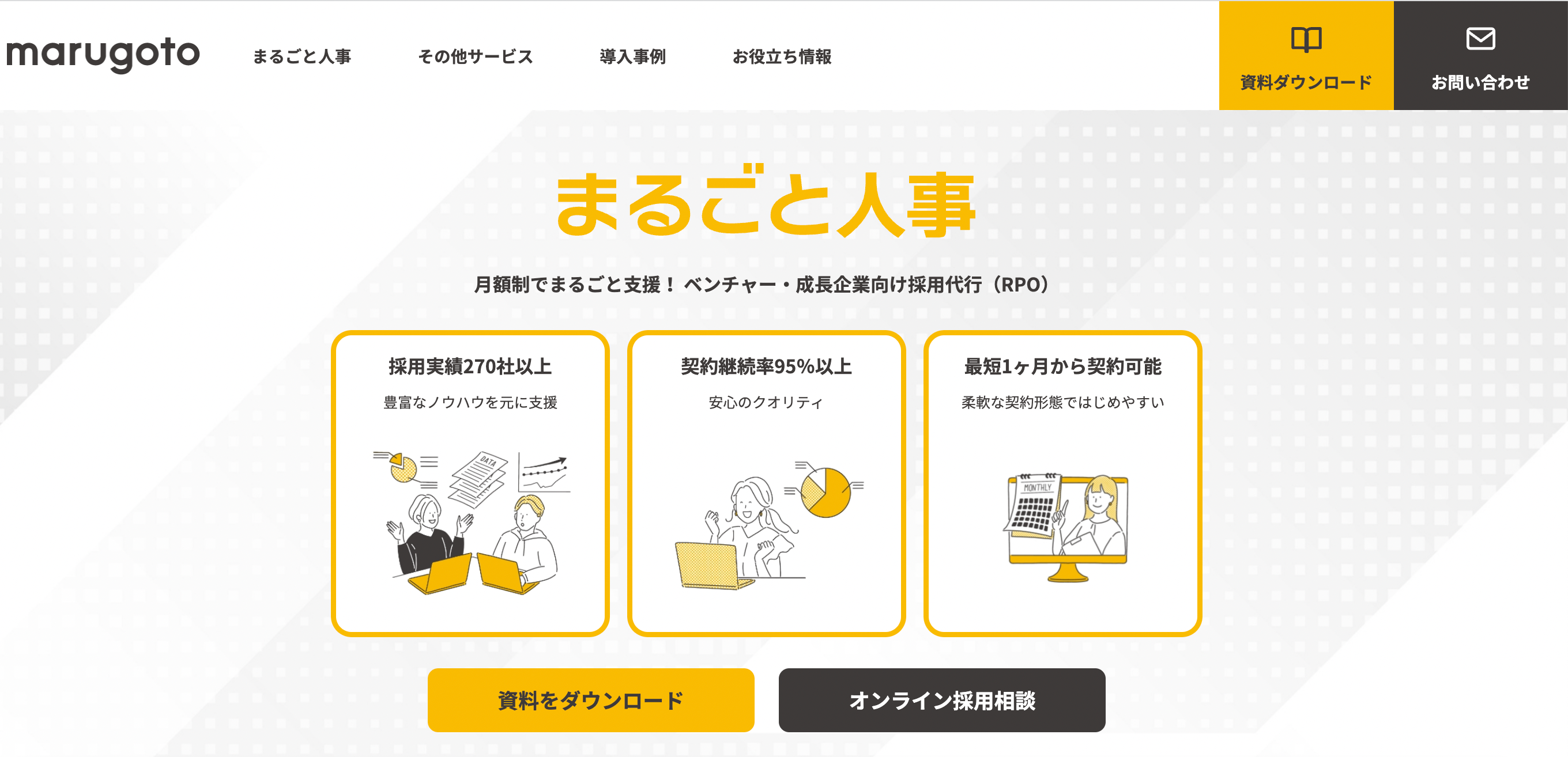 marugoto

まるごと人事　その他サービス　導入事例　お役立ち情報

資料ダウンロード

お問い合わせ

まるごと人事

月額制でまるごと支援！ ベンチャー・成長企業向け採用代行（RPO）

採用実績270社以上

豊富なノウハウを元に支援

DATA

契約継続率95%以上

安心のクオリティ

最短1ヶ月から契約可能

柔軟な契約形態ではじめやすい

MONTHLY

資料をダウンロード

オンライン採用相談