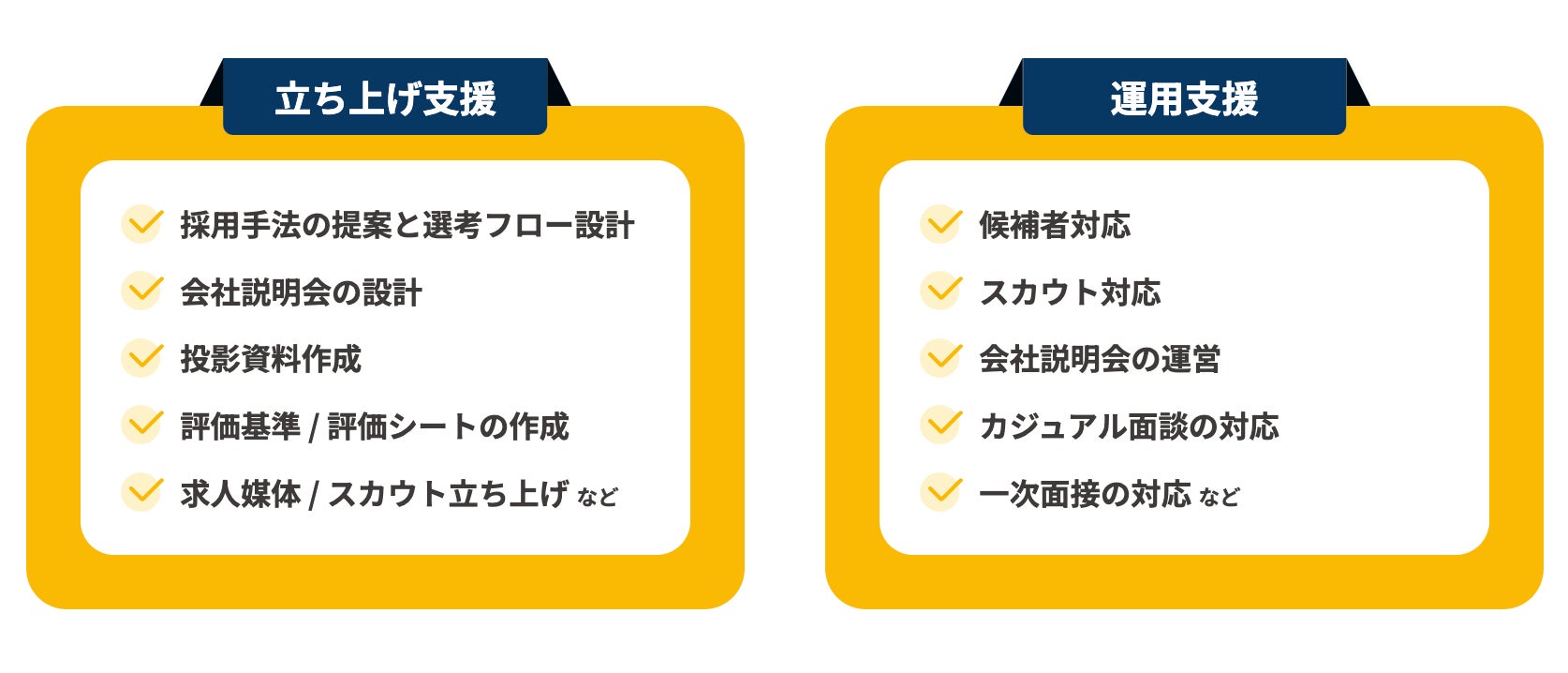 立ち上げ支援

採用手法の提案と選考フロー設計

会社説明会の設計

投影資料作成

評価基準 / 評価シートの作成

求人媒体 / スカウト立ち上げ など

運用支援

候補者対応

スカウト対応

会社説明会の運営

カジュアル面談の対応

一次面接の対応 など