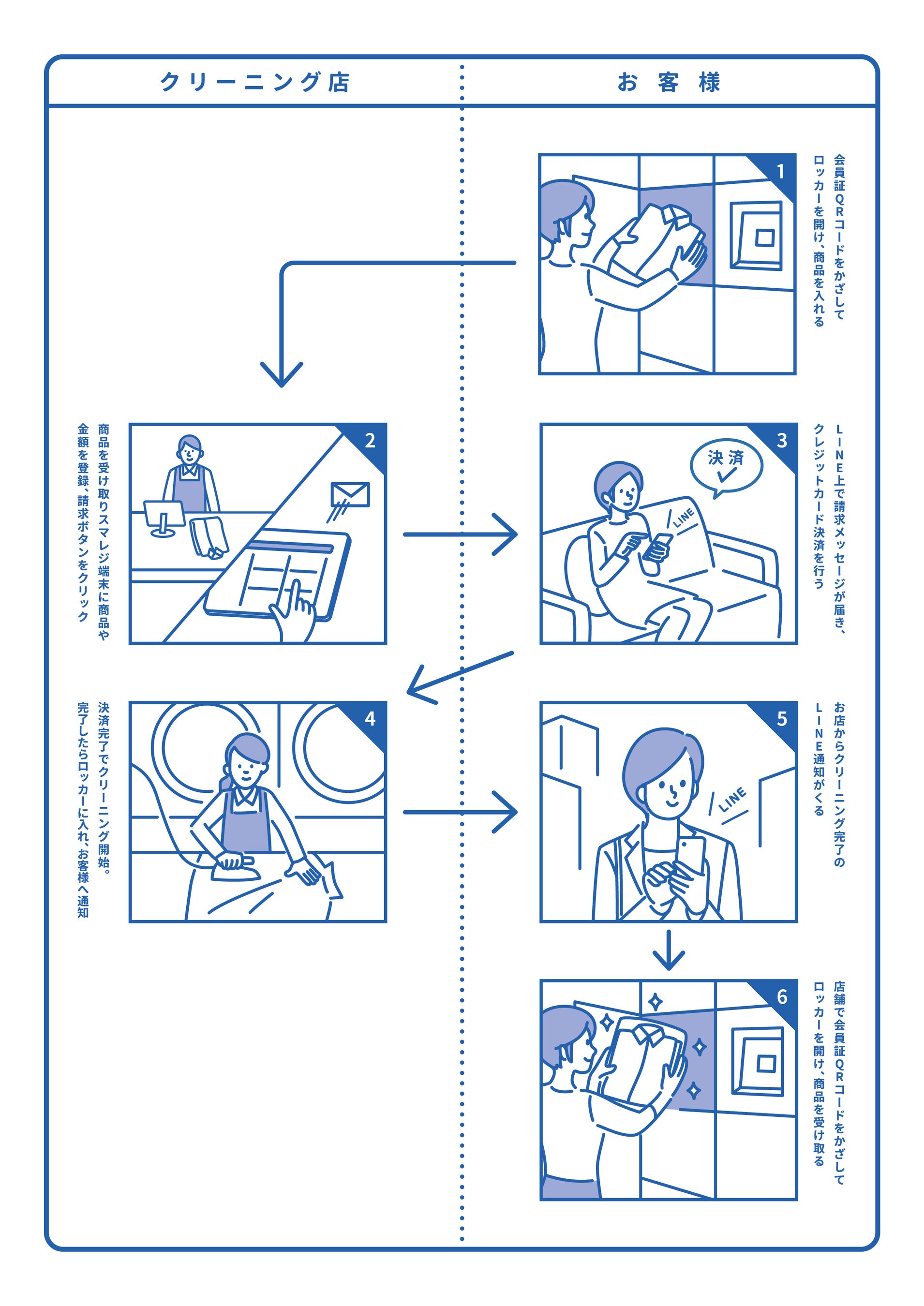 クリーニング店

お客様

1

会員証QRコードをかざして
ロッカーを開け、商品を入れる

2

商品を受け取りスマレジ端末に商品や
金額を登録、請求ボタンをクリック

3

決済

LINE

LINE上で請求メッセージが届き、
クレジットカード決済を行う

4

決済完了でクリーニング開始。
完了したらロッカーに入れ、お客様へ通知

5

LINE

お店からクリーニング完了の
LINE通知がくる

6

店舗で会員証QRコードをかざして
ロッカーを開け、商品を受け取る