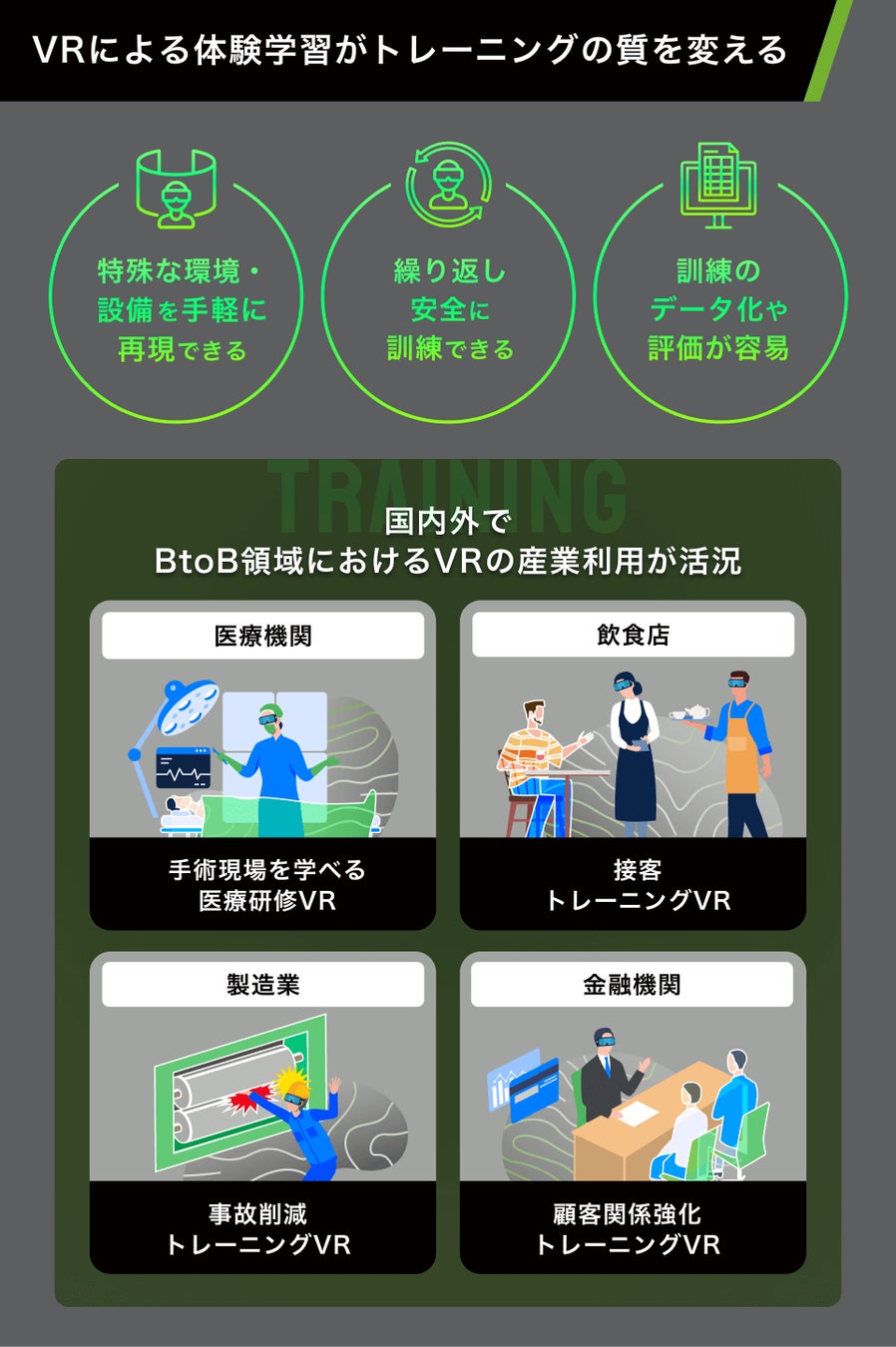 VRによる体験学習がトレーニングの質を変える

特殊な環境・設備を手軽に再現できる

繰り返し安全に訓練できる

訓練のデータ化や評価が容易

TRAINING

国内外で
BtoB領域におけるVRの産業利用が活況

医療機関

手術現場を学べる
医療研修VR

飲食店

接客
トレーニングVR

製造業

事故削減
トレーニングVR

金融機関

顧客関係強化
トレーニングVR