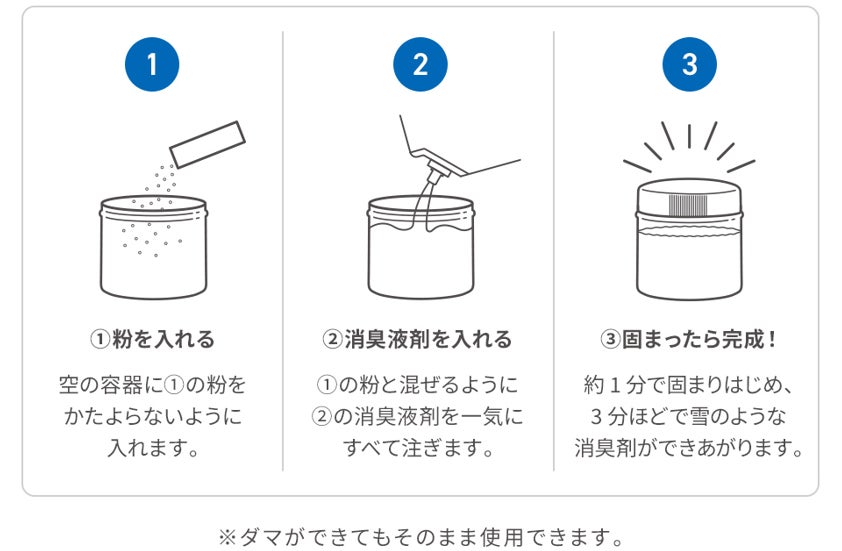 1

①粉を入れる

空の容器に①の粉をかたよらないように入れます。

2

②消臭液剤を入れる

①の粉と混ぜるように②の消臭液剤を一気にすべて注ぎます。

3

③固まったら完成！

約１分で固まりはじめ、３分ほどで雪のような消臭剤ができあがります。

※ダマができてもそのまま使用できます。