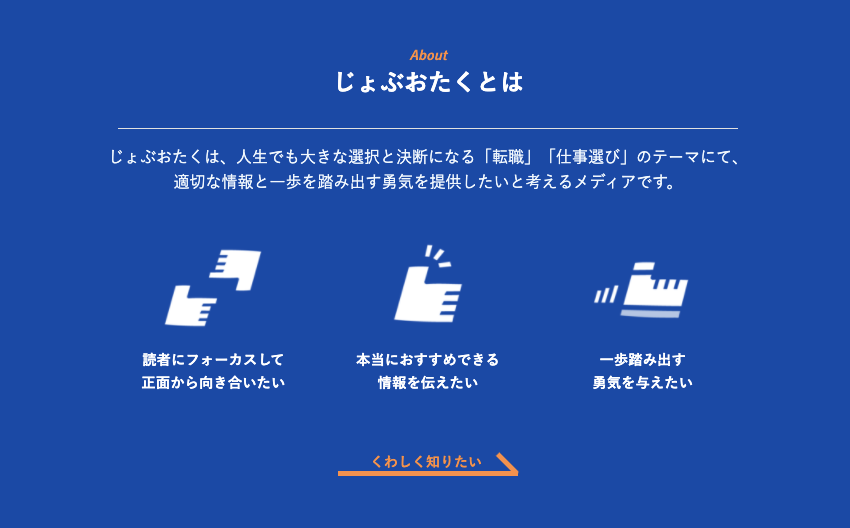 About
じょぶおたくとは

じょぶおたくは、人生でも大きな選択と決断になる「転職」「仕事選び」のテーマにて、適切な情報と一歩を踏み出す勇気を提供したいと考えるメディアです。

読者にフォーカスして
正面から向き合いたい

本当におすすめできる
情報を伝えたい

一歩踏み出す
勇気を与えたい

くわしく知りたい