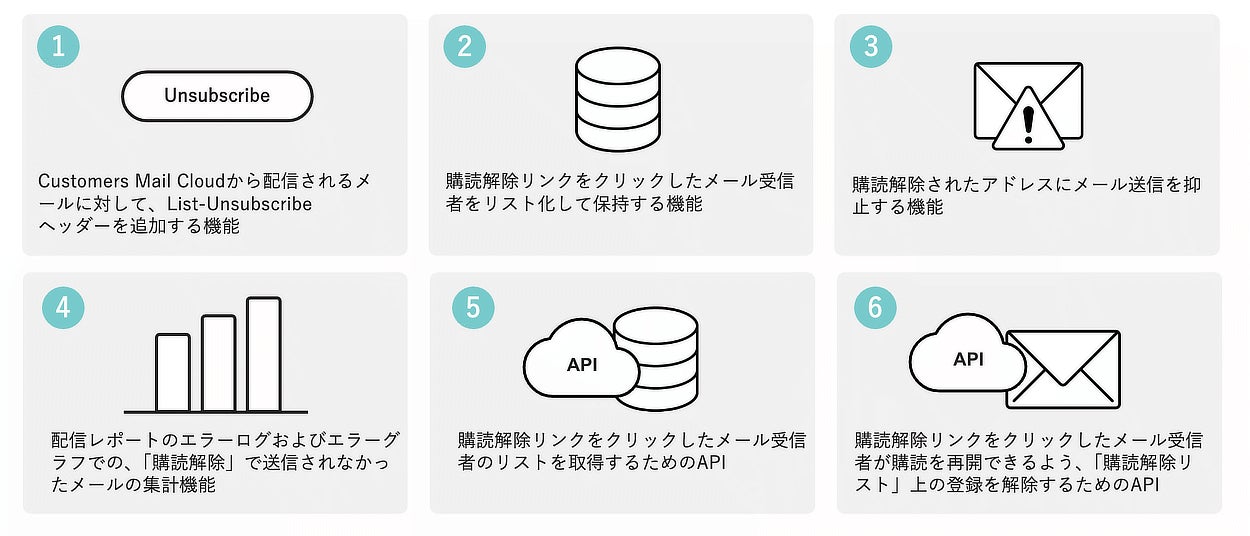 1

Unsubscribe

Customers Mail Cloudから配信されるメールに対して、List-Unsubscribe ヘッダーを追加する機能

2

購読解除リンクをクリックしたメール受信者をリスト化して保持する機能

3

購読解除されたアドレスにメール送信を抑止する機能

4

配信レポートのエラーログおよびエラーグラフでの、「購読解除」で送信されなかったメールの集計機能

5

API

購読解除リンクをクリックしたメール受信者のリストを取得するためのAPI

6

API

購読解除リンクをクリックしたメール受信者が購読を再開できるよう、「購読解除リスト」上の登録を解除するためのAPI