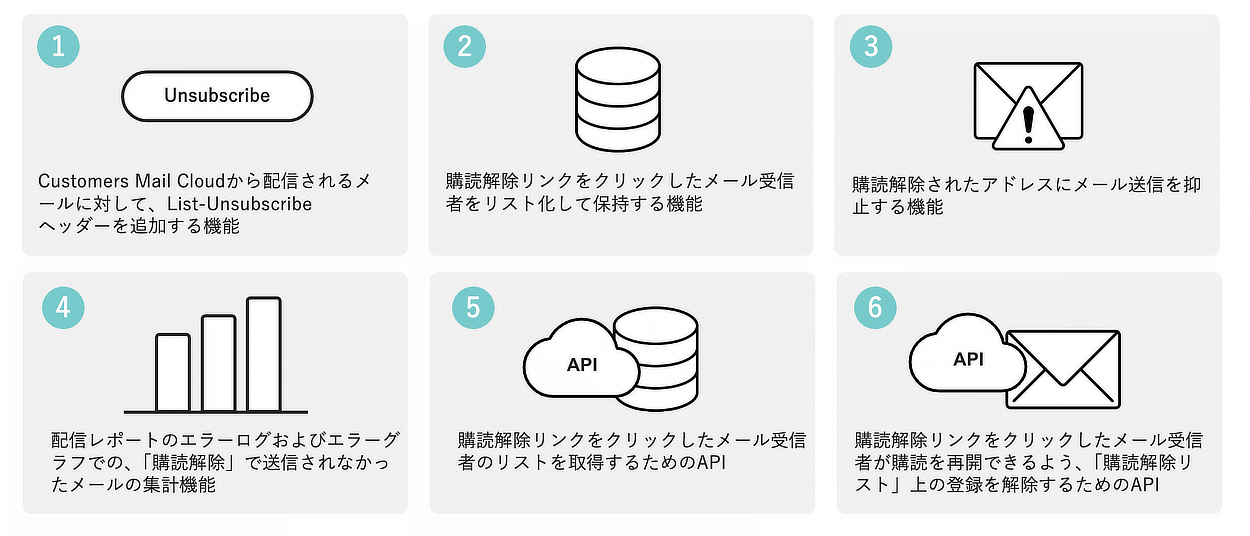 1

Unsubscribe

Customers Mail Cloudから配信されるメールに対して、List-Unsubscribe ヘッダーを追加する機能

2

購読解除リンクをクリックしたメール受信者をリスト化して保持する機能

3

購読解除されたアドレスにメール送信を抑止する機能

4

配信レポートのエラーログおよびエラーグラフでの、「購読解除」で送信されなかったメールの集計機能

5

API

購読解除リンクをクリックしたメール受信者のリストを取得するためのAPI

6

API

購読解除リンクをクリックしたメール受信者が購読を再開できるよう、「購読解除リスト」上の登録を解除するためのAPI