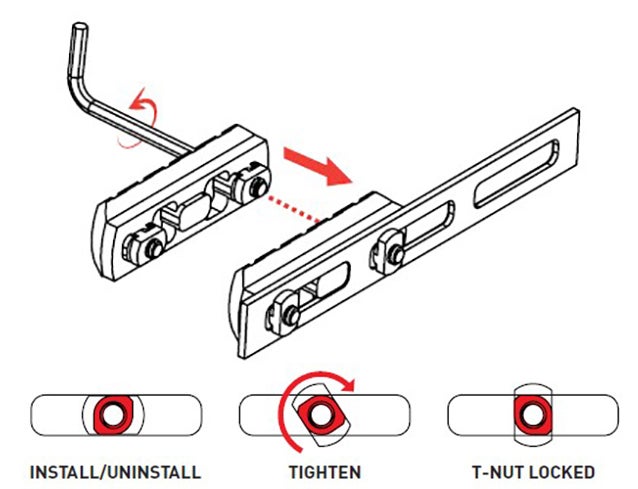 INSTALL/UNINSTALL

TIGHTEN

T-NUT LOCKED